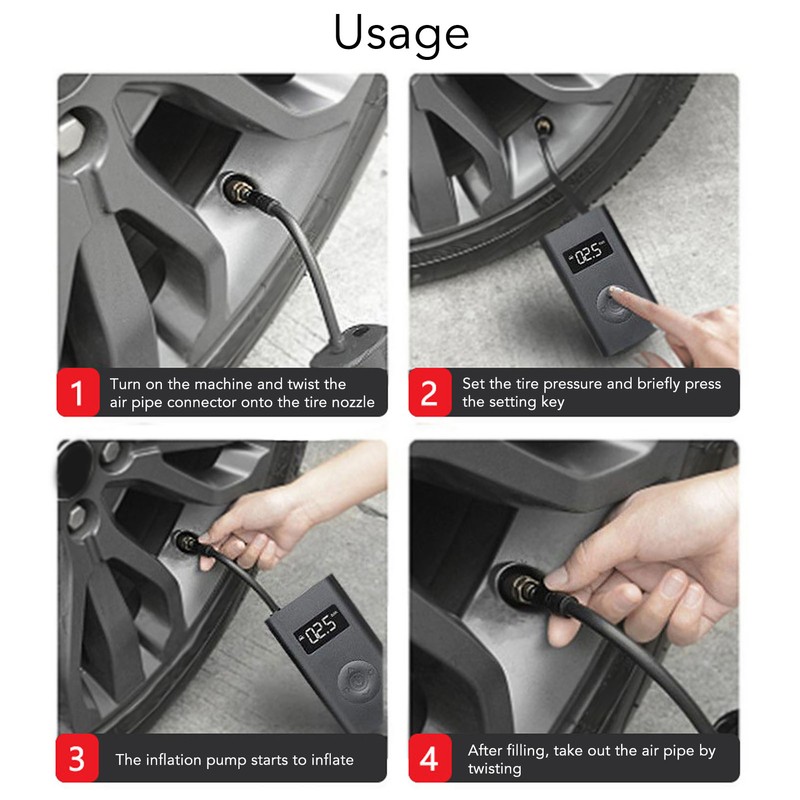 Usage

02.5

1 Turn on the machine and twist the air pipe connector onto the tire nozzle

2 Set the tire pressure and briefly press the setting key

02.5

3 The inflation pump starts to inflate

4 After filling, take out the air pipe by twisting