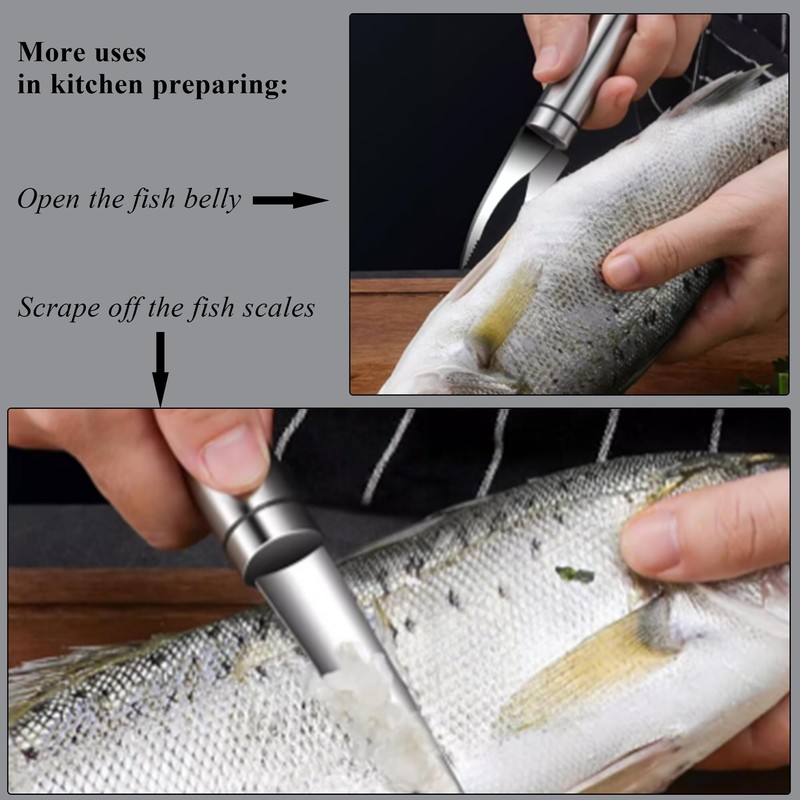 More uses
in kitchen preparing:

Open the fish belly

Scrape off the fish scales