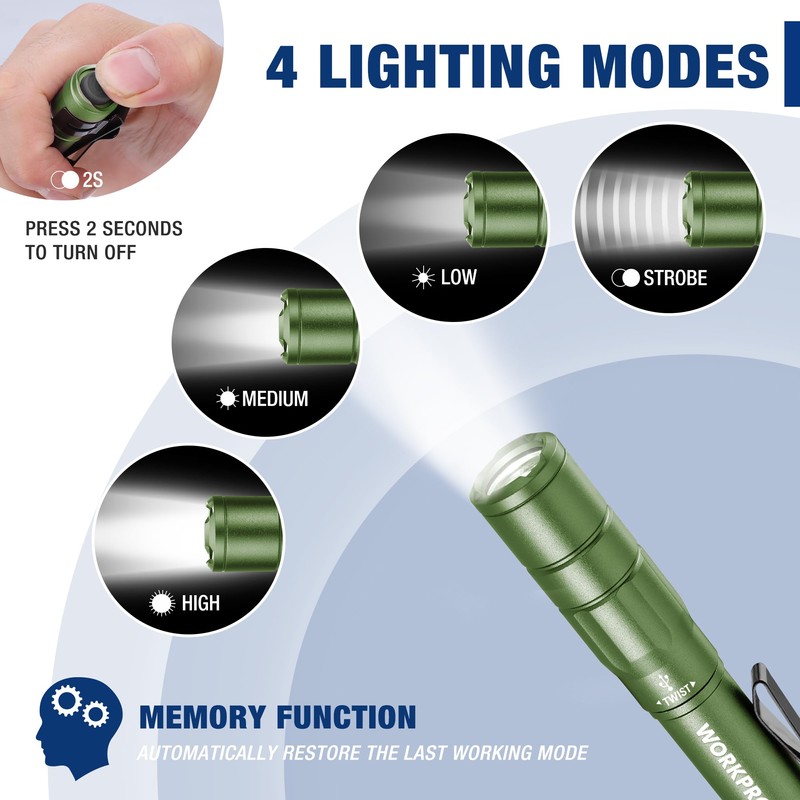 4 LIGHTING MODES

2S

PRESS 2 SECONDS TO TURN OFF

LOW

STROBE

MEDIUM

HIGH

TWIST

WORKPRO

MEMORY FUNCTION

AUTOMATICALLY RESTORE THE LAST WORKING MODE