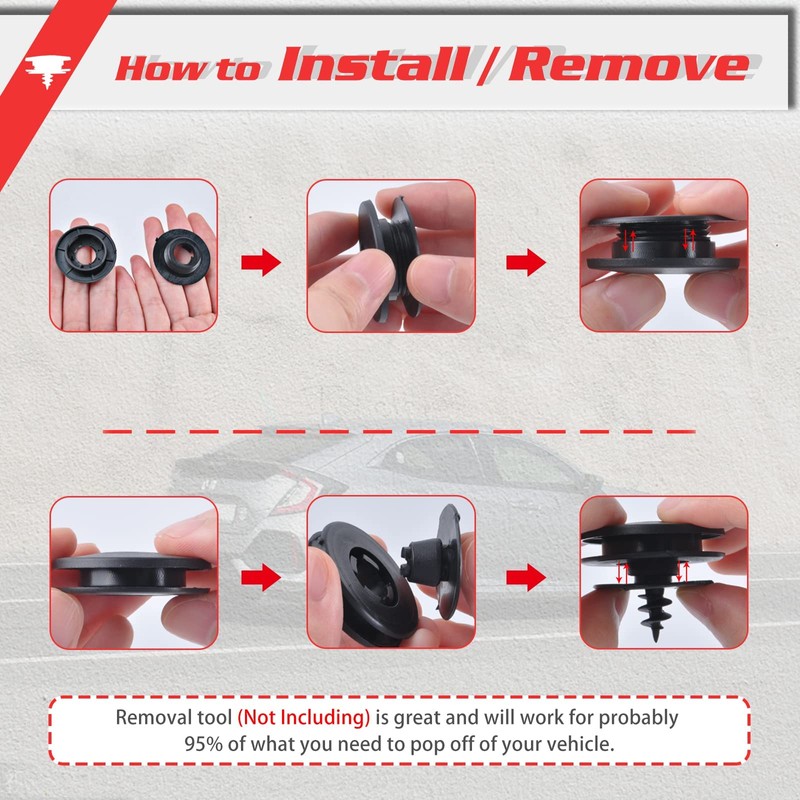 How to Install / Remove

Removal tool (Not Including) is great and will work for probably 95% of what you need to pop off of your vehicle.