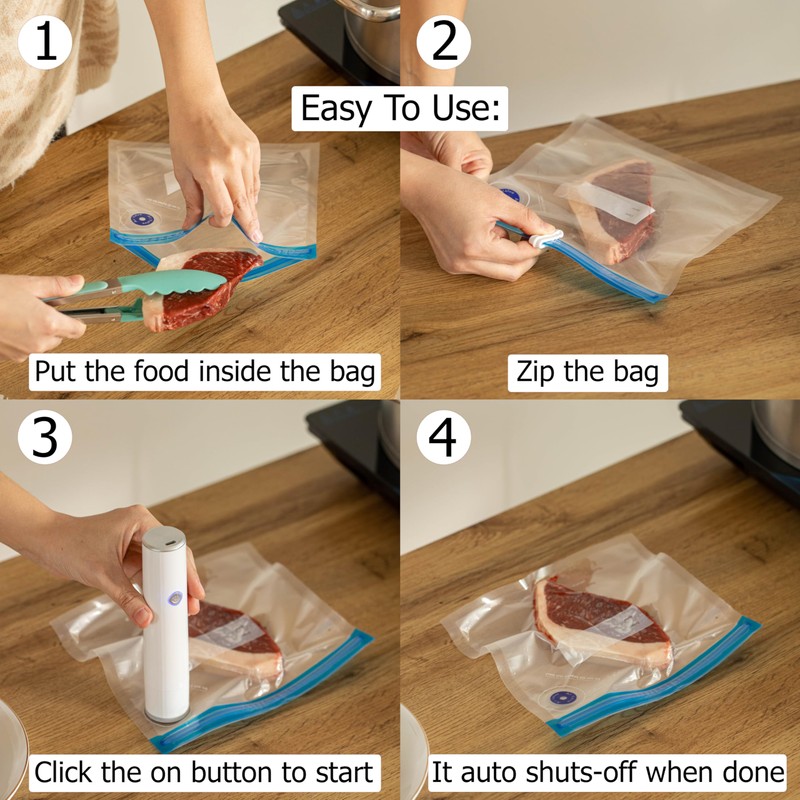 Easy To Use:

1

Put the food inside the bag

2

Zip the bag

3

Click the on button to start

4

It auto shuts-off when done