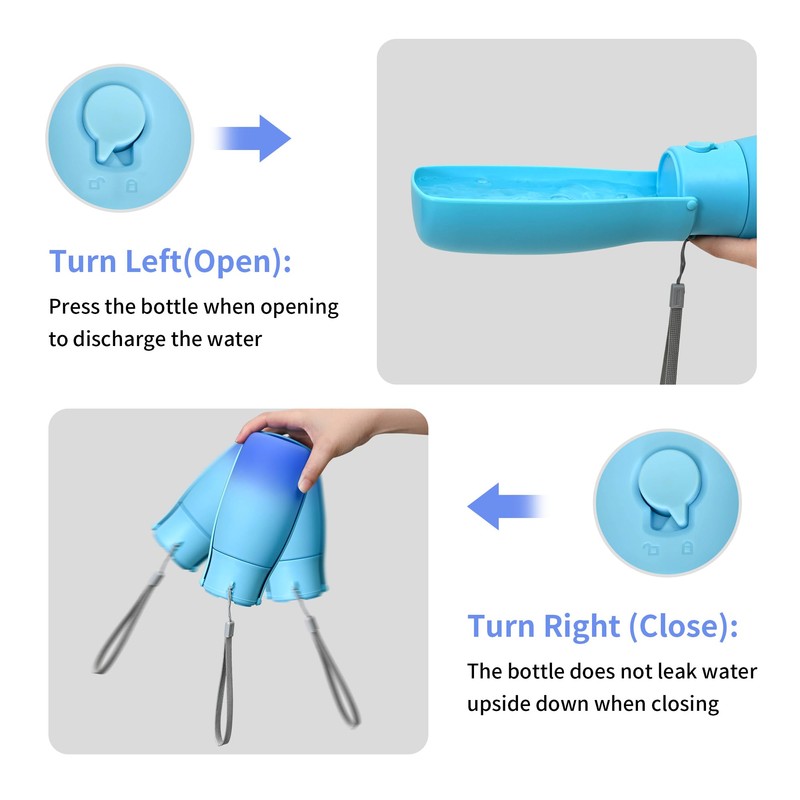 Turn Left(Open):

Press the bottle when opening to discharge the water

Turn Right (Close):

The bottle does not leak water upside down when closing