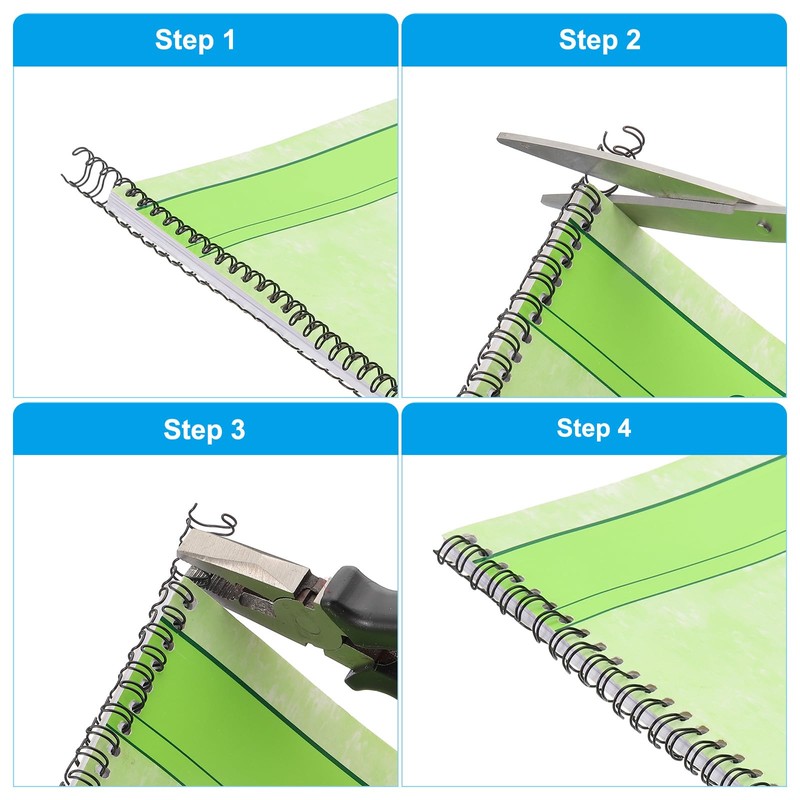 Step 1

Step 2

Step 3

Step 4