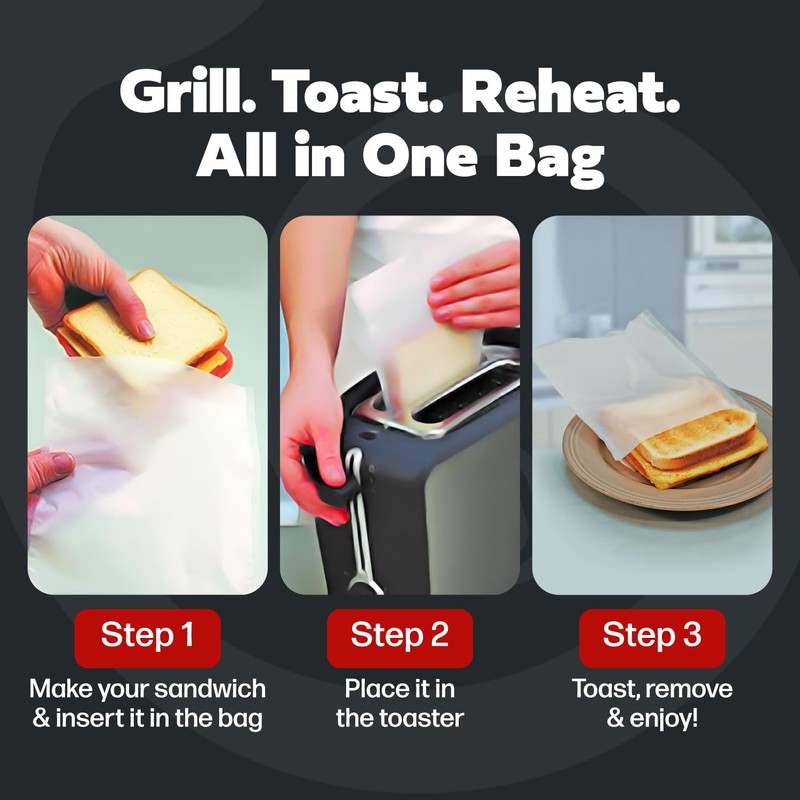 Grill. Toast. Reheat.
All in One Bag

Step 1
Make your sandwich & insert it in the bag

Step 2
Place it in the toaster

Step 3
Toast, remove & enjoy!