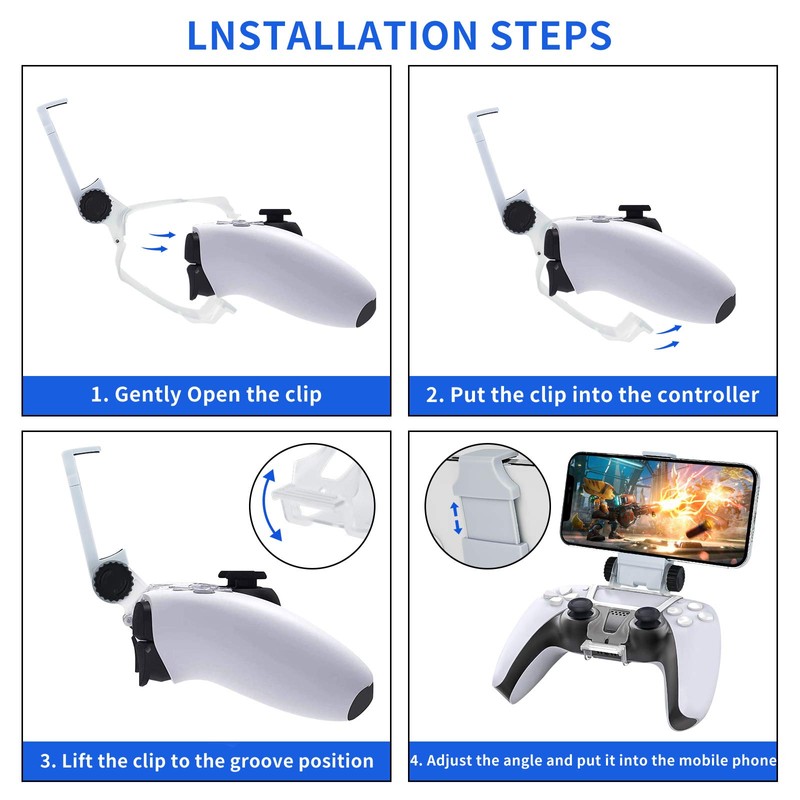 LNSTALLATION STEPS

1. Gently Open the clip

2. Put the clip into the controller

3. Lift the clip to the groove position

4. Adjust the angle and put it into the mobile phone