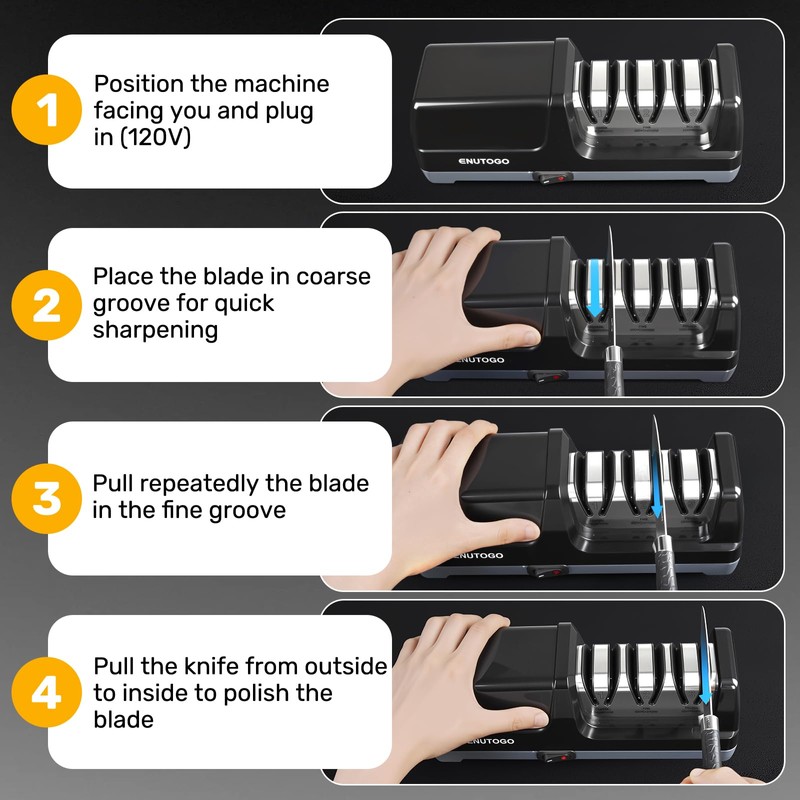 1
Position the machine facing you and plug in (120V)

ENUTOGO

2
Place the blade in coarse groove for quick sharpening

ENUTOGO

3
Pull repeatedly the blade in the fine groove

ENUTOGO

4
Pull the knife from outside to inside to polish the blade

ENUTOGO