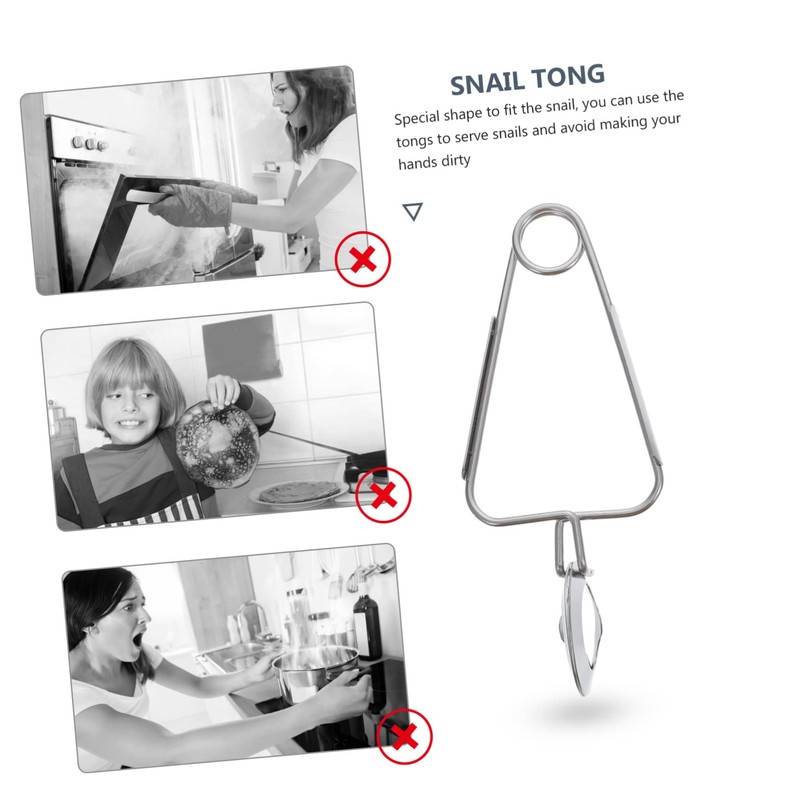 SNAIL TONG

Special shape to fit the snail, you can use the tongs to serve snails and avoid making your hands dirty