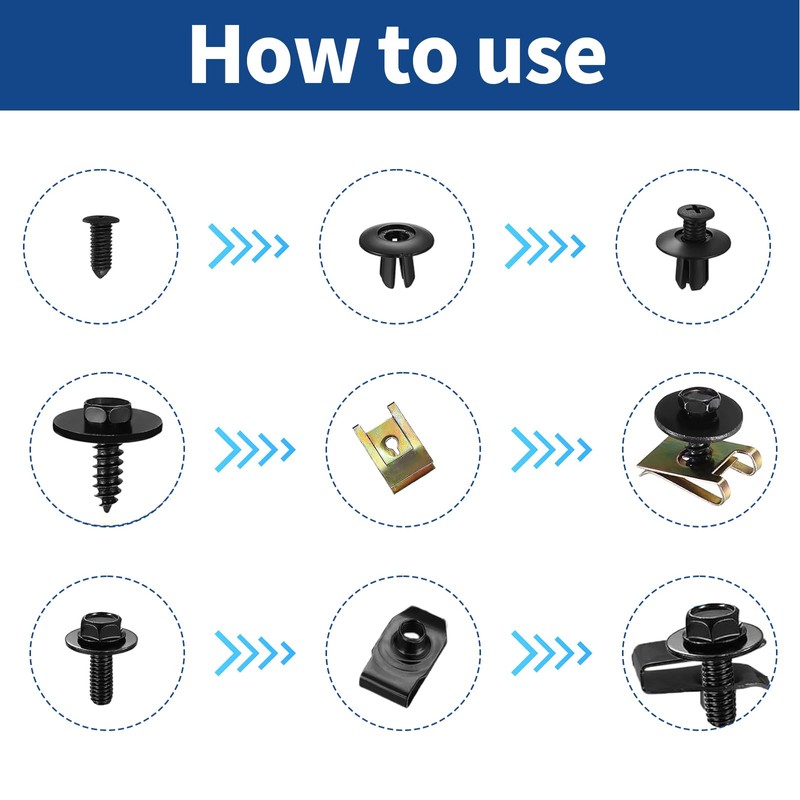 How to use