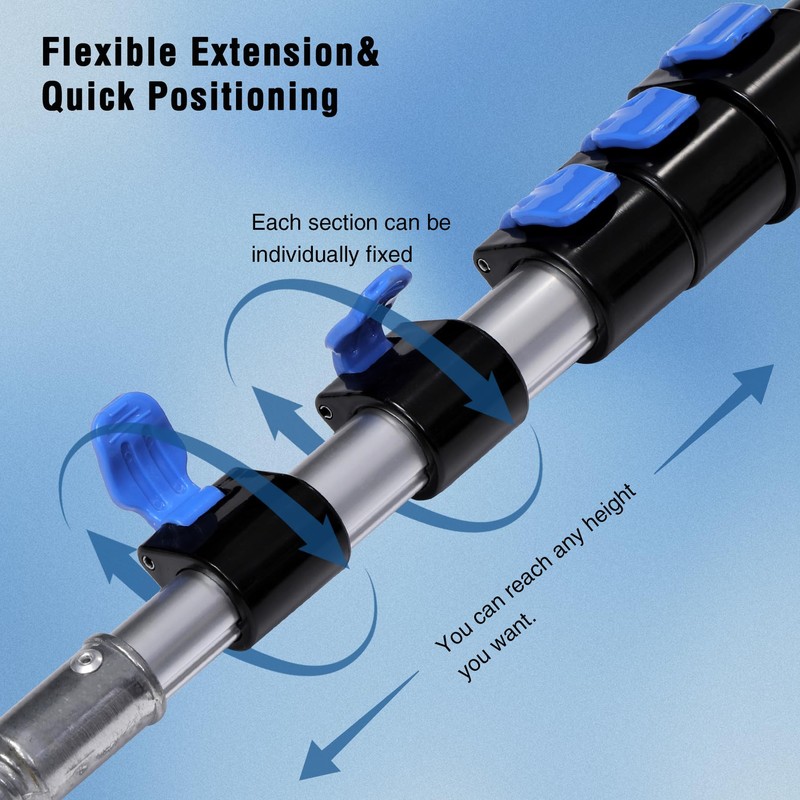 Flexible Extension&
Quick Positioning

Each section can be individually fixed

You can reach any height you want.