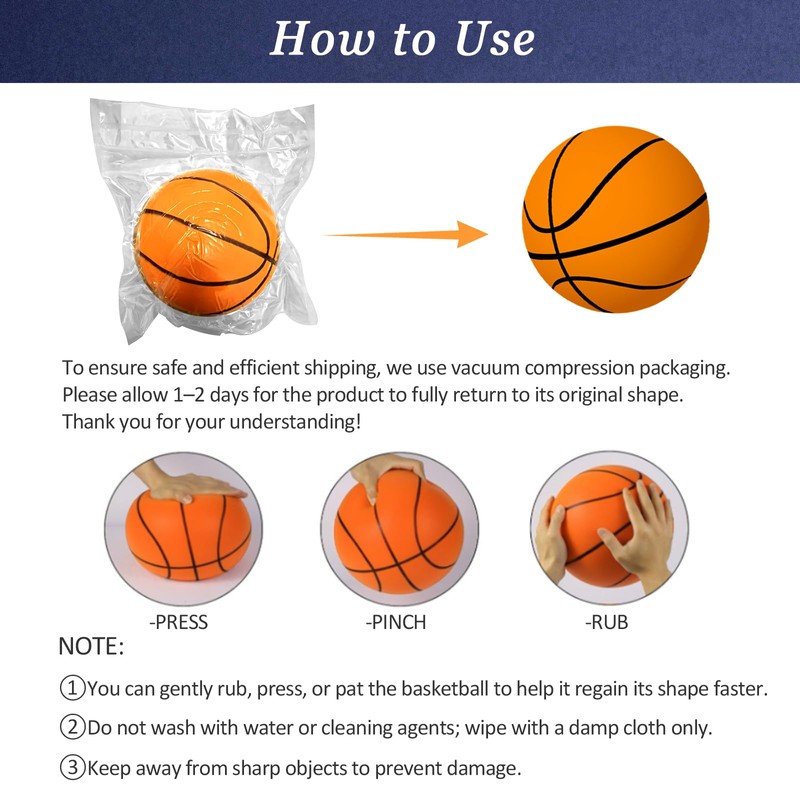 How to Use

To ensure safe and efficient shipping, we use vacuum compression packaging. Please allow 1–2 days for the product to fully return to its original shape. Thank you for your understanding!

-PRESS

-PINCH

-RUB

NOTE:

①You can gently rub, press, or pat the basketball to help it regain its shape faster.

②Do not wash with water or cleaning agents; wipe with a damp cloth only.

③Keep away from sharp objects to prevent damage.