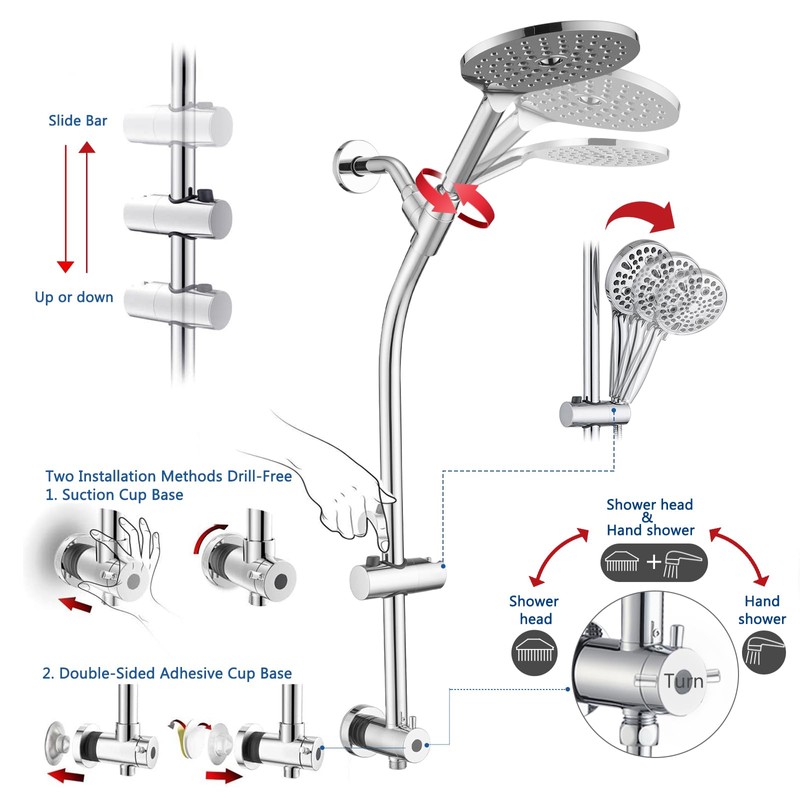 Slide Bar

Up or down

Two Installation Methods Drill-Free
1. Suction Cup Base

2. Double-Sided Adhesive Cup Base

Shower head
&
Hand shower

Shower head

Hand shower

Turn