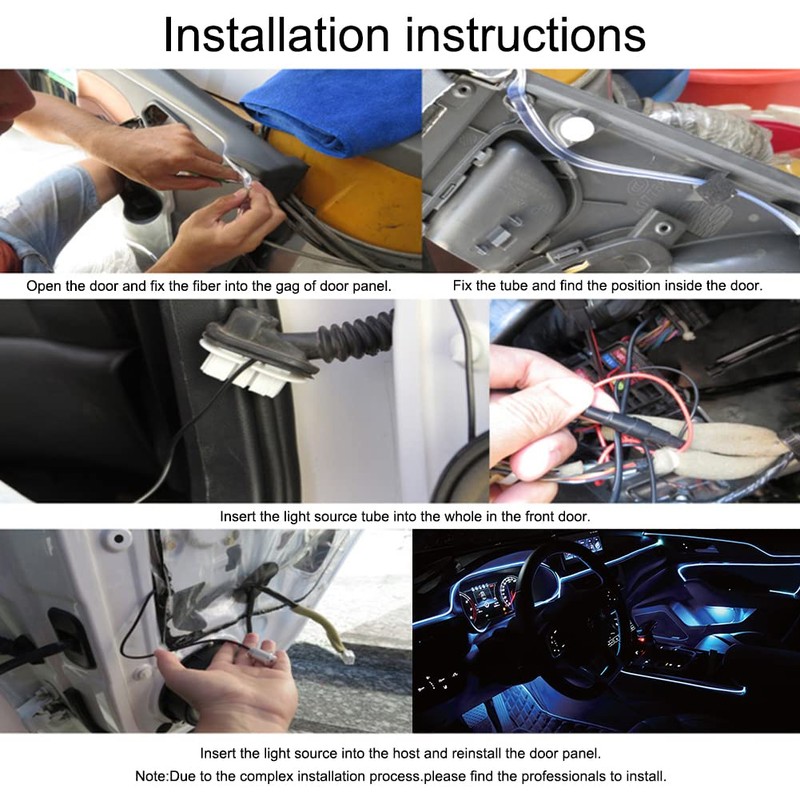 Installation instructions

Open the door and fix the fiber into the gag of door panel.

Fix the tube and find the position inside the door.

Insert the light source tube into the whole in the front door.

Insert the light source into the host and reinstall the door panel.

Note:Due to the complex installation process.please find the professionals to install.