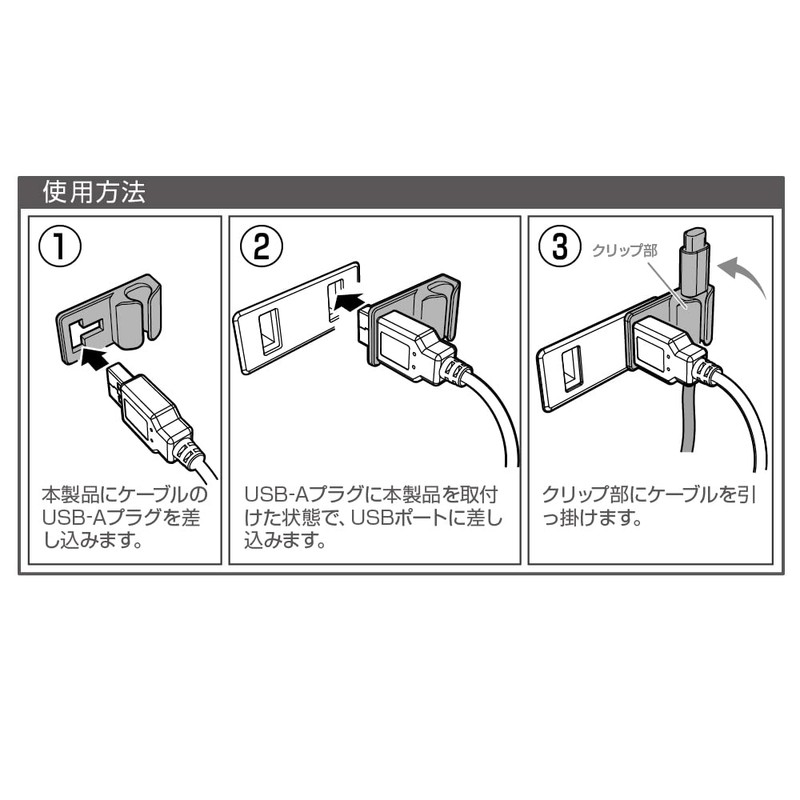 使用方法

①

本製品にケーブルのUSB-Aプラグを差し込みます。

②

USB-Aプラグに本製品を取付けた状態で、USBポートに差し込みます。

③

クリップ部

クリップ部にケーブルを引っ掛けます。