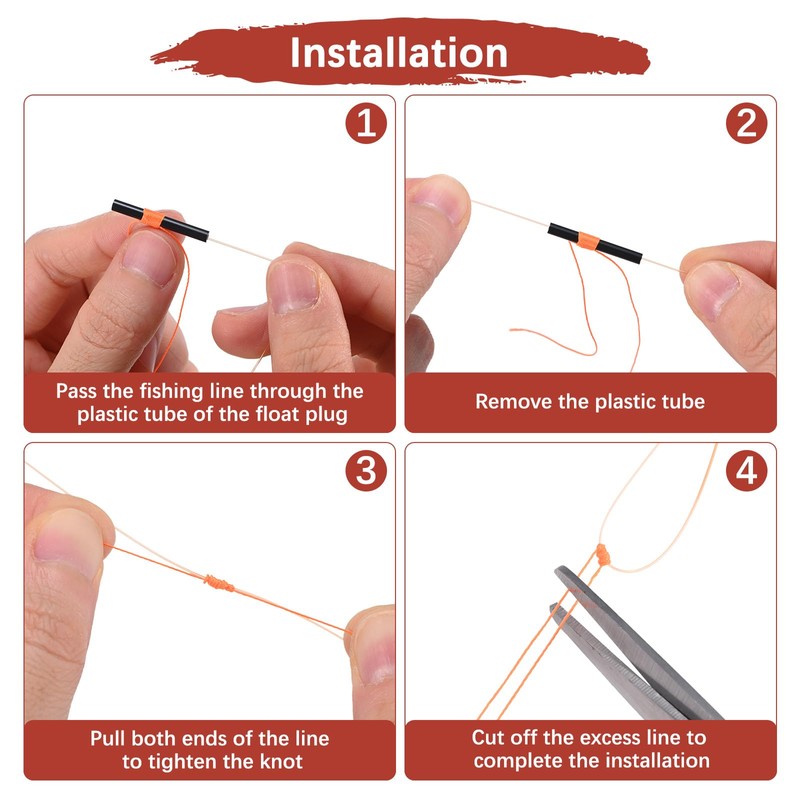 Installation

1
Pass the fishing line through the plastic tube of the float plug

2
Remove the plastic tube

3
Pull both ends of the line to tighten the knot

4
Cut off the excess line to complete the installation