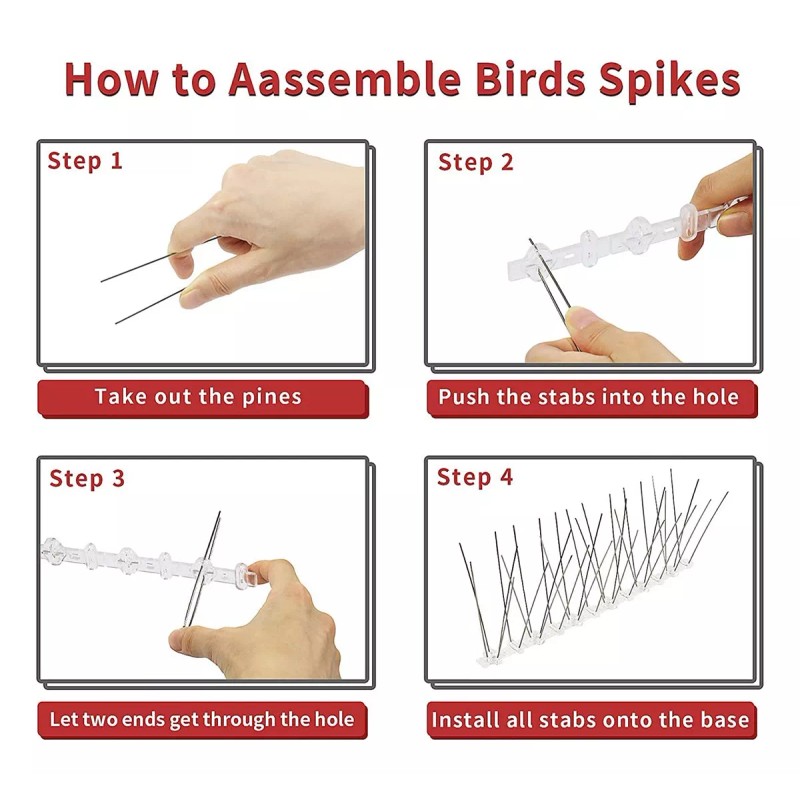 How to Aassemble Birds Spikes

Step 1

Take out the pines

Step 2

Push the stabs into the hole

Step 3

Let two ends get through the hole

Step 4

Install all stabs onto the base