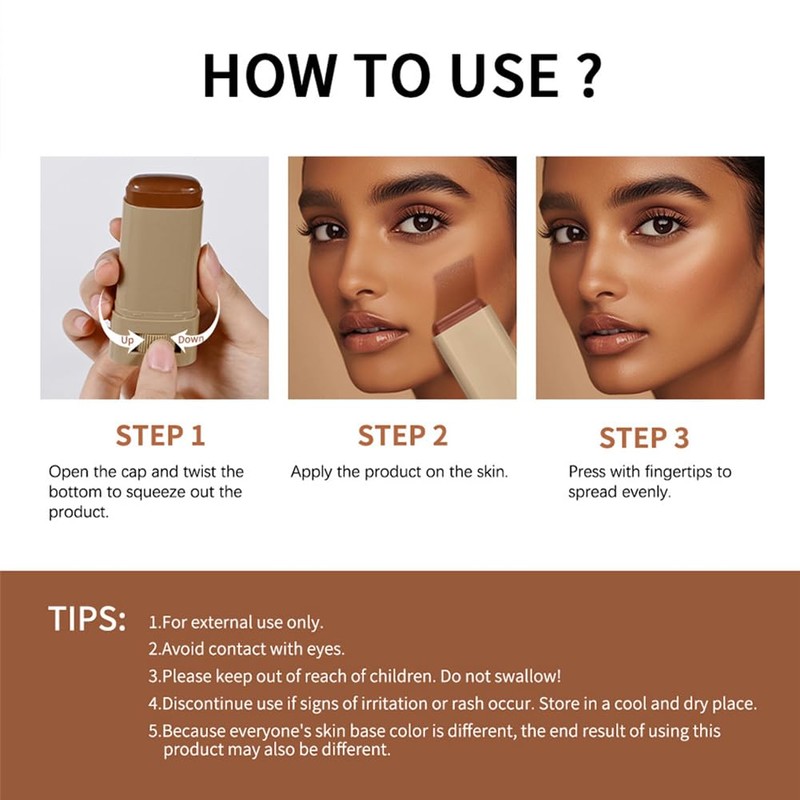 HOW TO USE ?

Up Down

STEP 1
Open the cap and twist the bottom to squeeze out the product.

STEP 2
Apply the product on the skin.

STEP 3
Press with fingertips to spread evenly.

TIPS:
1.For external use only.
2.Avoid contact with eyes.
3.Please keep out of reach of children. Do not swallow!
4.Discontinue use if signs of irritation or rash occur. Store in a cool and dry place.
5.Because everyone's skin base color is different, the end result of using this product may also be different.