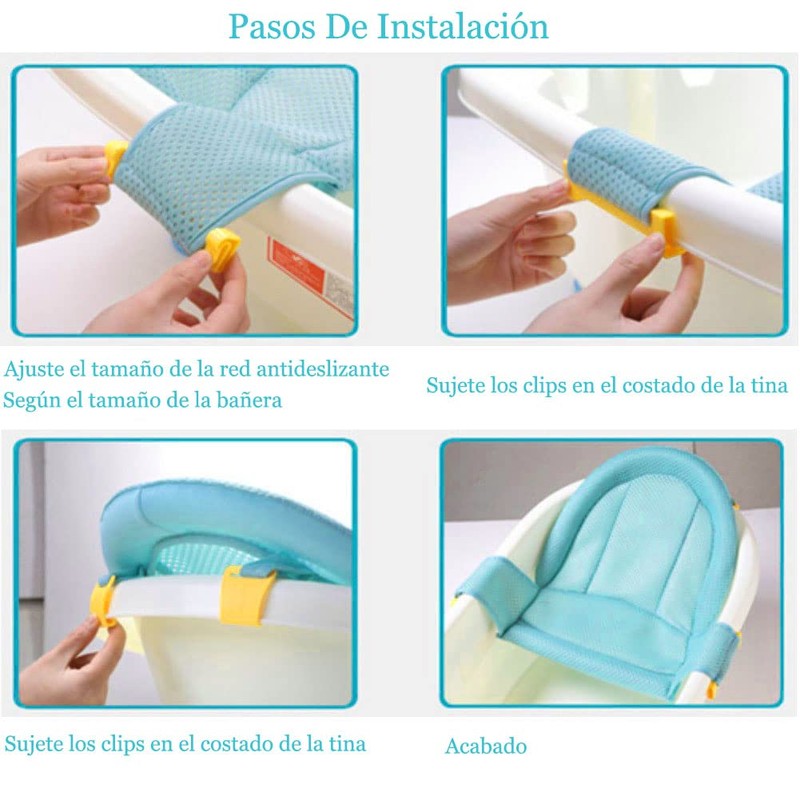 Pasos De Instalación

Ajuste el tamaño de la red antideslizante
Según el tamaño de la bañera

Sujete los clips en el costado de la tina

Sujete los clips en el costado de la tina

Acabado