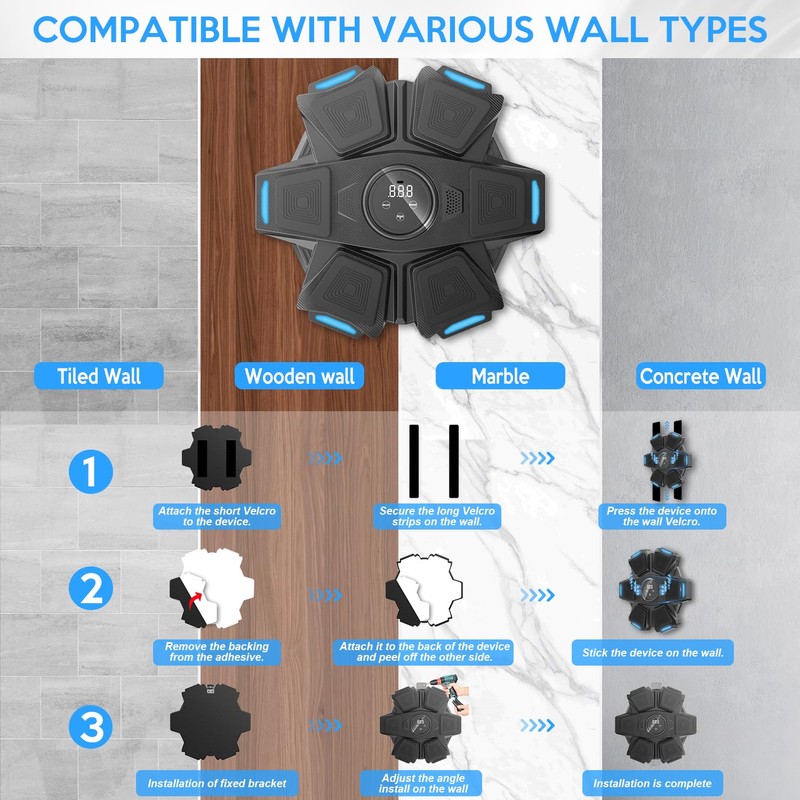 COMPATIBLE WITH VARIOUS WALL TYPES

888

Tiled Wall

Wooden wall

Marble

Concrete Wall

1

Attach the short Velcro to the device.

Secure the long Velcro strips on the wall.

Press the device onto the wall Velcro.

2

Remove the backing from the adhesive.

Attach it to the back of the device and peel off the other side.

Stick the device on the wall.

3

Installation of fixed bracket

Adjust the angle install on the wall

Installation is complete