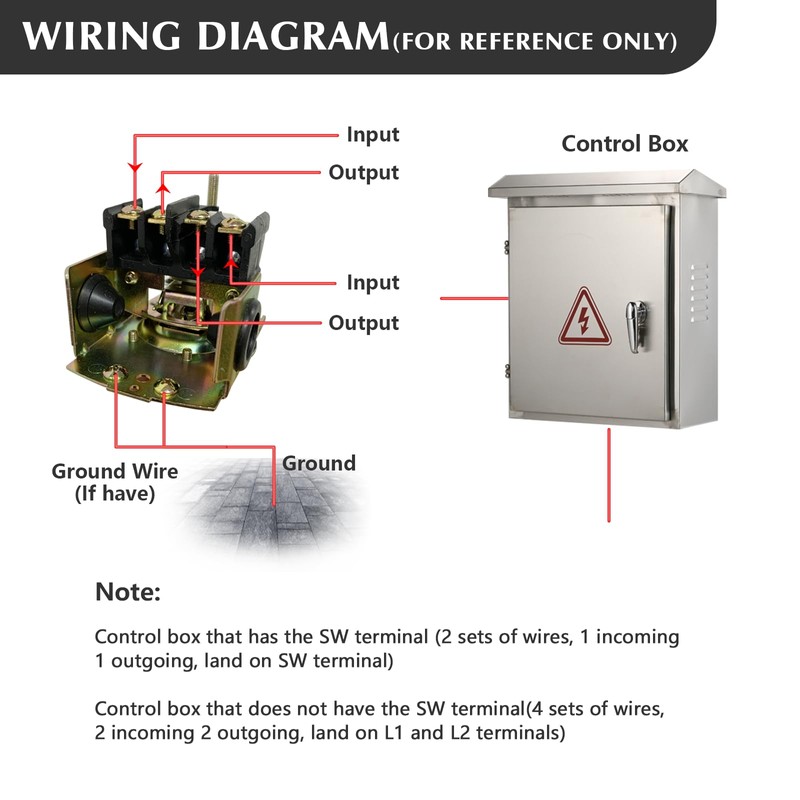 WIRING DIAGRAM(FOR REFERENCE ONLY)

Input

Output

Input

Output

Control Box

Ground Wire (If have)

Ground

Note:

Control box that has the SW terminal (2 sets of wires, 1 incoming 1 outgoing, land on SW terminal)

Control box that does not have the SW terminal(4 sets of wires, 2 incoming 2 outgoing, land on L1 and L2 terminals)