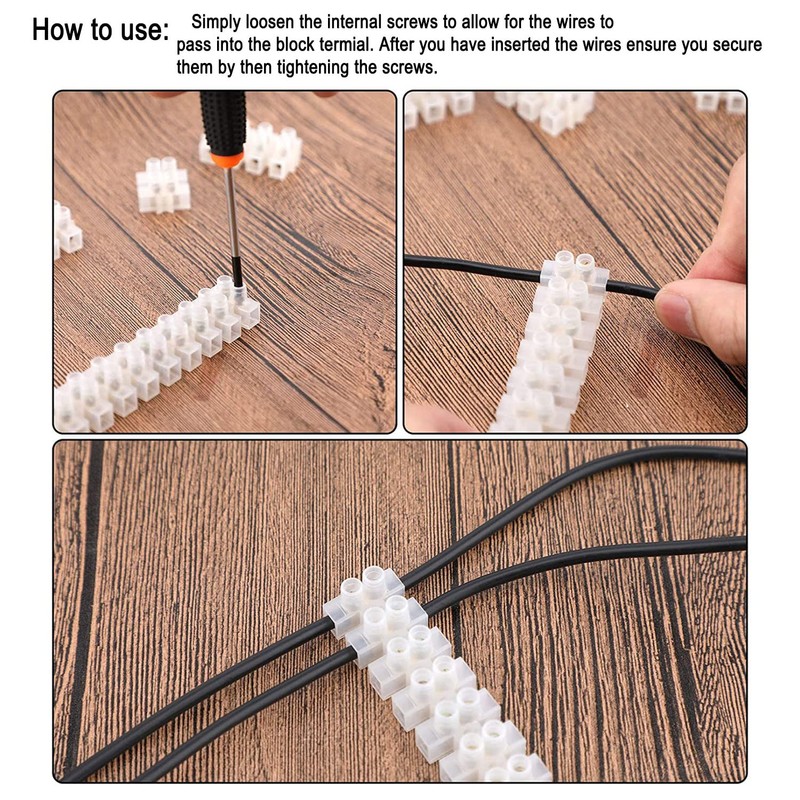 How to use: Simply loosen the internal screws to allow for the wires to pass into the block termial. After you have inserted the wires ensure you secure them by then tightening the screws.