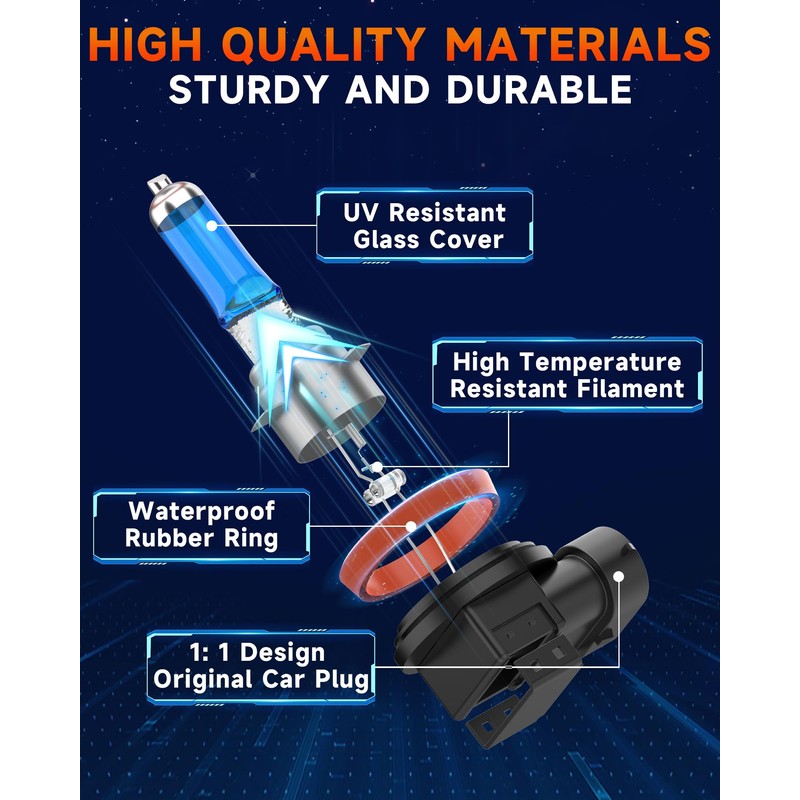 HIGH QUALITY MATERIALS
STURDY AND DURABLE

UV Resistant Glass Cover

High Temperature Resistant Filament

Waterproof Rubber Ring

1: 1 Design Original Car Plug