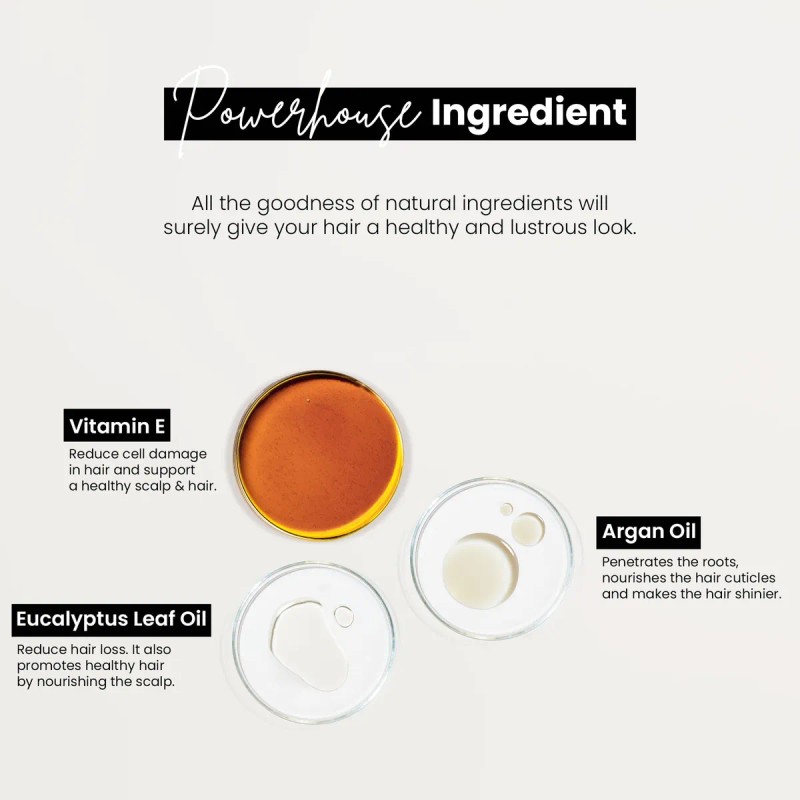 Powerhouse Ingredient

All the goodness of natural ingredients will surely give your hair a healthy and lustrous look.

Vitamin E

Reduce cell damage in hair and support a healthy scalp & hair.

Argan Oil

Penetrates the roots, nourishes the hair cuticles and makes the hair shinier.

Eucalyptus Leaf Oil

Reduce hair loss. It also promotes healthy hair by nourishing the scalp.