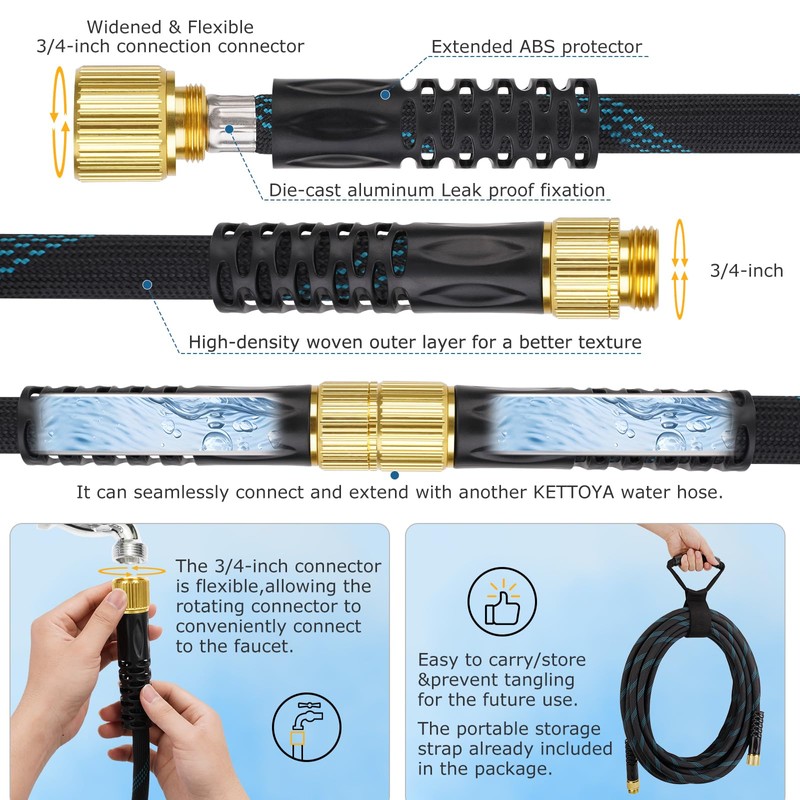 Widened & Flexible
3/4-inch connection connector

Extended ABS protector

Die-cast aluminum Leak proof fixation

3/4-inch

High-density woven outer layer for a better texture

It can seamlessly connect and extend with another KETTOYA water hose.

The 3/4-inch connector is flexible,allowing the rotating connector to conveniently connect to the faucet.

Easy to carry/store &prevent tangling for the future use.

The portable storage strap already included in the package.