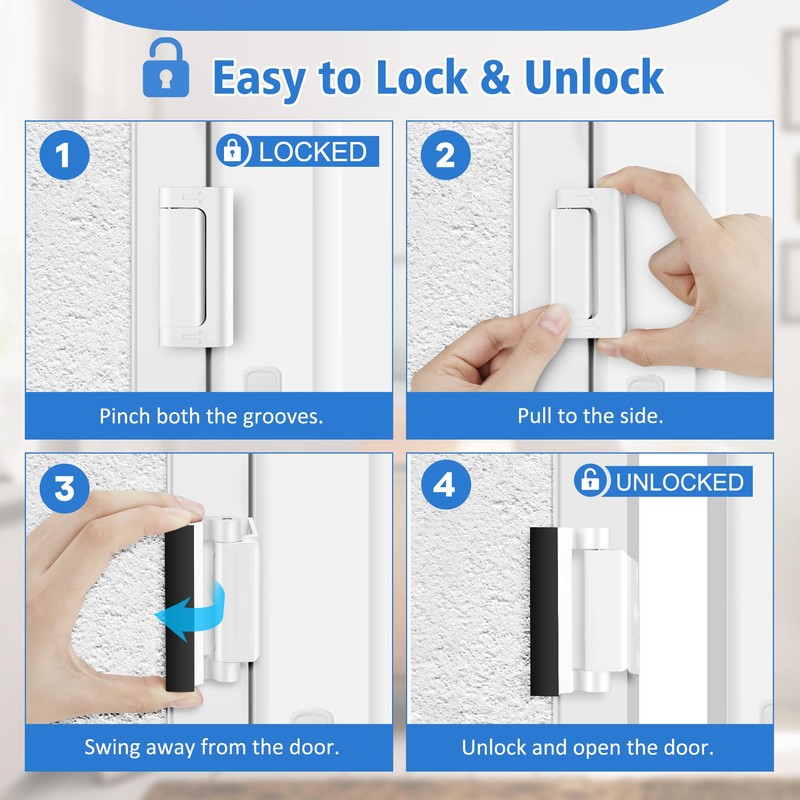 Easy to Lock & Unlock

1

LOCKED

Pinch both the grooves.

2

Pull to the side.

3

Swing away from the door.

4

UNLOCKED

Unlock and open the door.