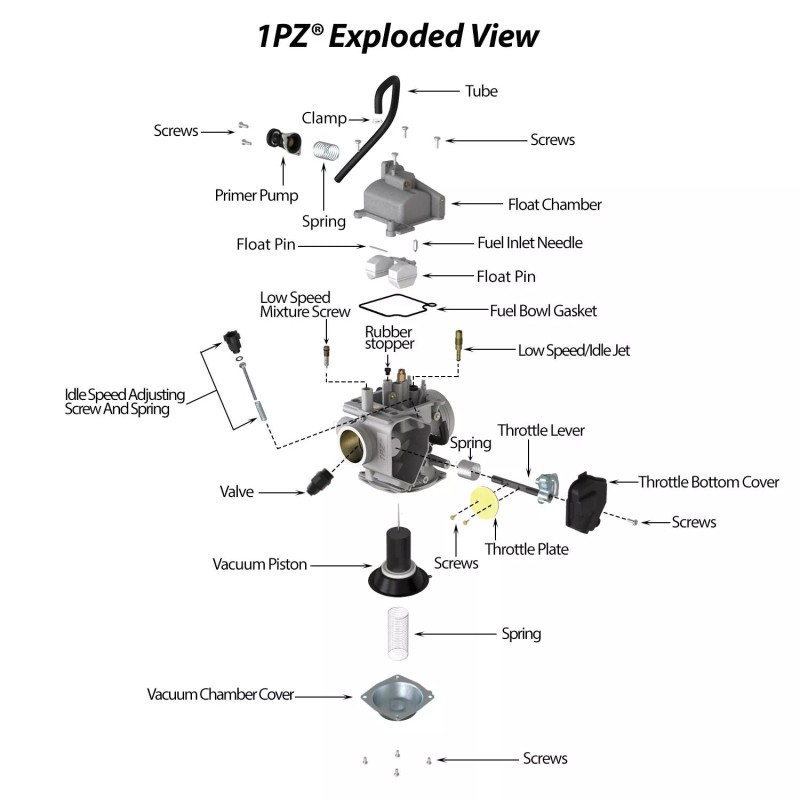 1PZ® Exploded View

Tube
Clamp
Screws
Screws
Primer Pump
Spring
Float Chamber
Float Pin
Fuel Inlet Needle
Float Pin
Low Speed Mixture Screw
Fuel Bowl Gasket
Rubber stopper
Low Speed/Idle Jet
Idle Speed Adjusting Screw And Spring
Throttle Lever
Spring
Throttle Bottom Cover
Valve
Screws
Throttle Plate
Screws
Vacuum Piston
Spring
Vacuum Chamber Cover
Screws