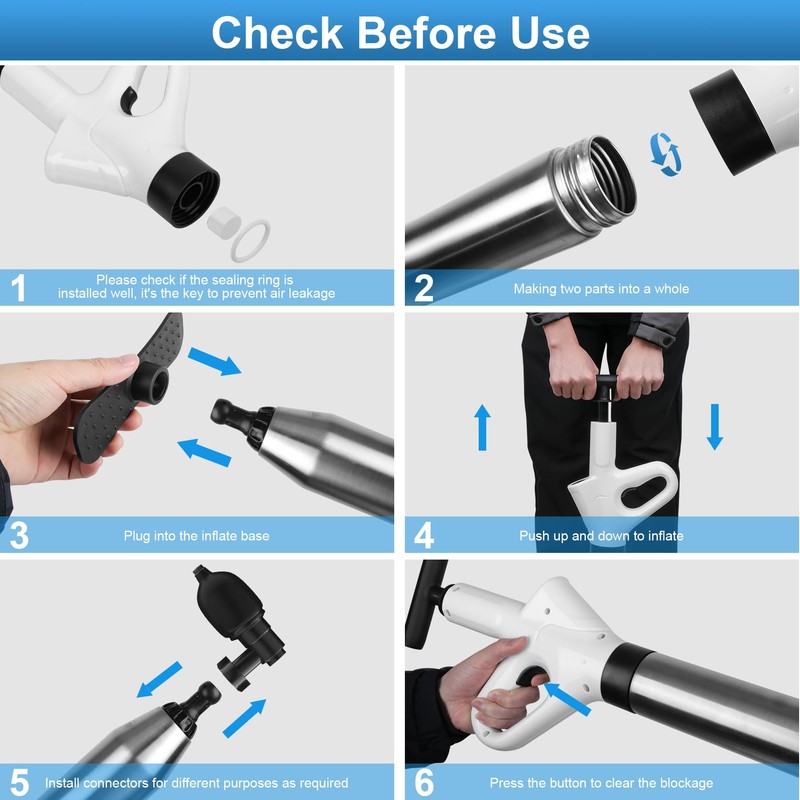 Check Before Use

1 Please check if the sealing ring is installed well, it's the key to prevent air leakage

2 Making two parts into a whole

3 Plug into the inflate base

4 Push up and down to inflate

5 Install connectors for different purposes as required

6 Press the button to clear the blockage