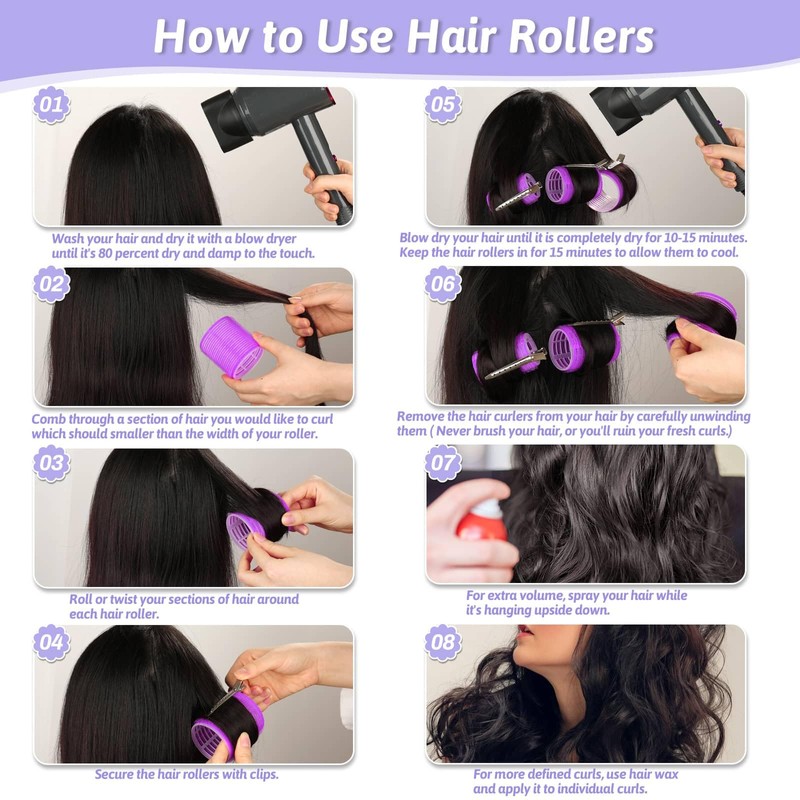 How to Use Hair Rollers

01

Wash your hair and dry it with a blow dryer until it's 80 percent dry and damp to the touch.

02

Comb through a section of hair you would like to curl which should smaller than the width of your roller.

03

Roll or twist your sections of hair around each hair roller.

04

Secure the hair rollers with clips.

05

Blow dry your hair until it is completely dry for 10-15 minutes. Keep the hair rollers in for 15 minutes to allow them to cool.

06

Remove the hair curlers from your hair by carefully unwinding them ( Never brush your hair, or you'll ruin your fresh curls.)

07

For extra volume, spray your hair while it's hanging upside down.

08

For more defined curls, use hair wax and apply it to individual curls.