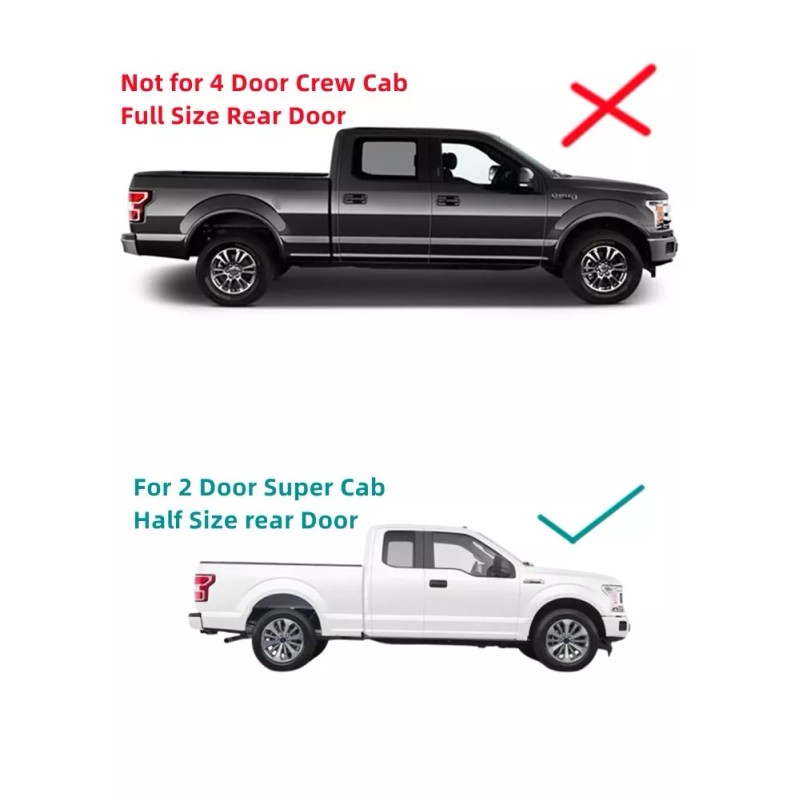 Not for 4 Door Crew Cab
Full Size Rear Door

For 2 Door Super Cab
Half Size rear Door