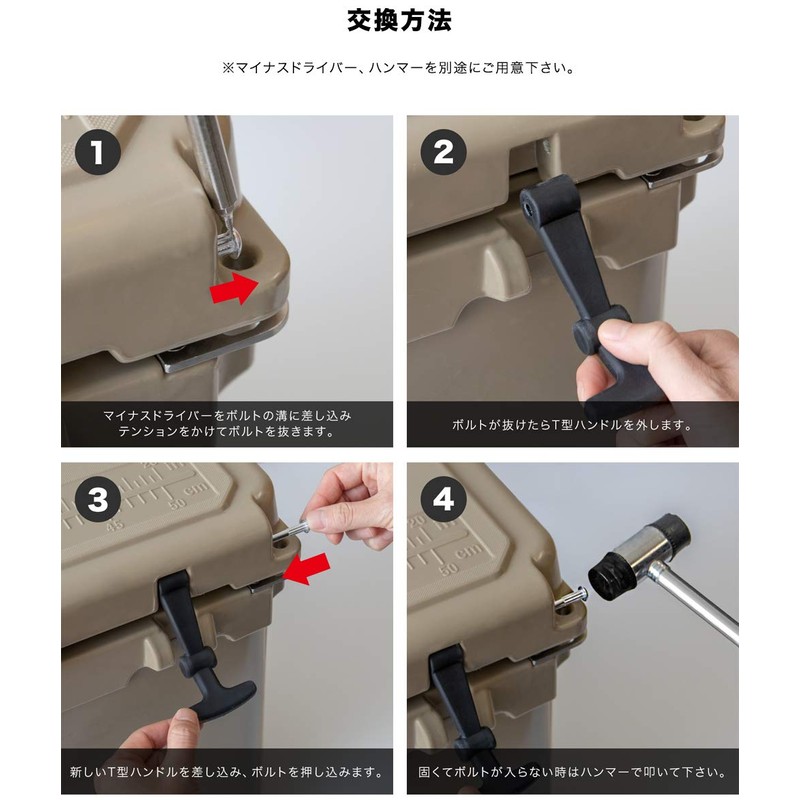 交換方法

※マイナスドライバー、ハンマーを別途にご用意下さい。

1

マイナスドライバーをボルトの溝に差し込み
テンションをかけてボルトを抜きます。

2

ボルトが抜けたらT型ハンドルを外します。

3

45

50 cm

新しいT型ハンドルを差し込み、ボルトを押し込みます。

4

20

50 cm

固くてボルトが入らない時はハンマーで叩いて下さい。