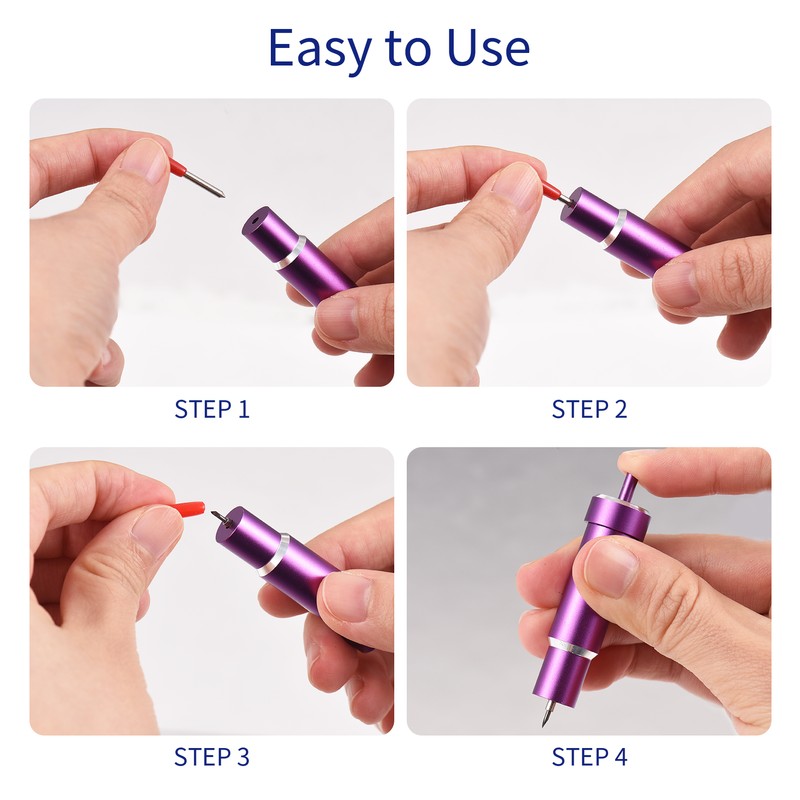 Easy to Use

STEP 1

STEP 2

STEP 3

STEP 4