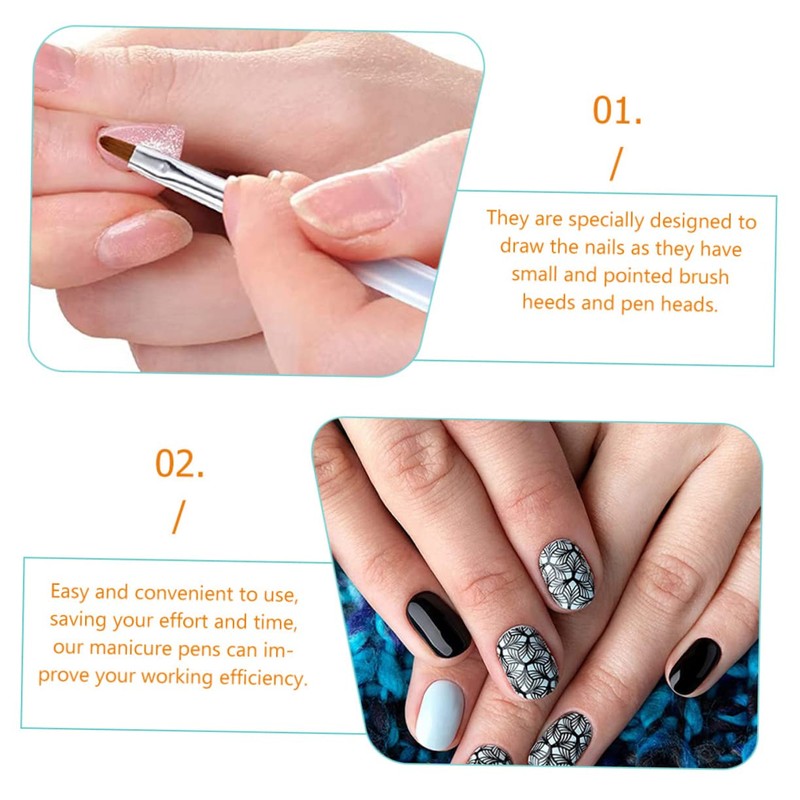 01.
/

They are specially designed to draw the nails as they have small and pointed brush heeds and pen heads.

02.
/

Easy and convenient to use, saving your effort and time, our manicure pens can improve your working efficiency.