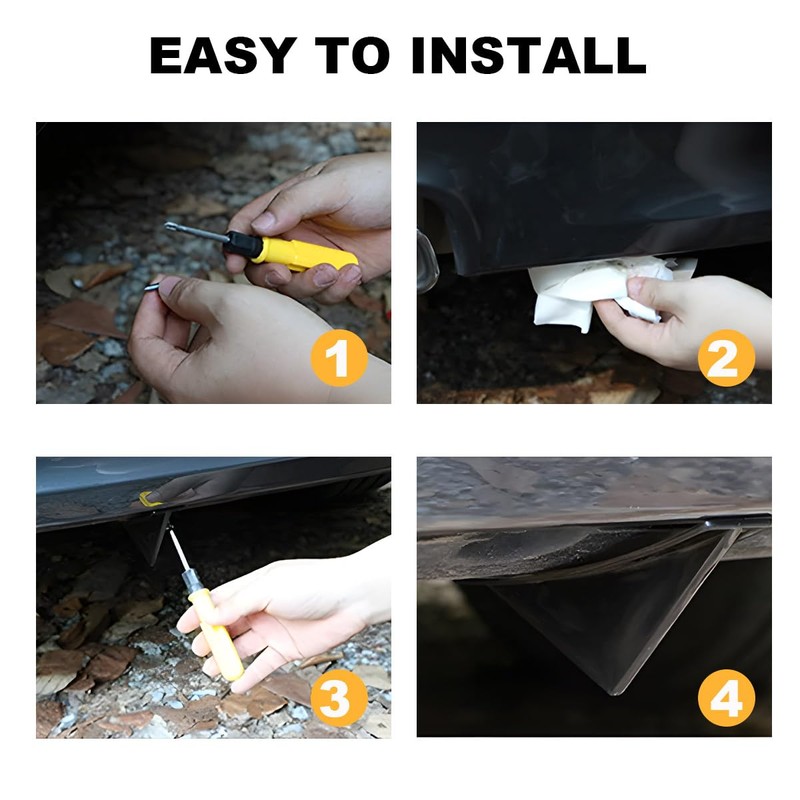 EASY TO INSTALL

1

2

3

4