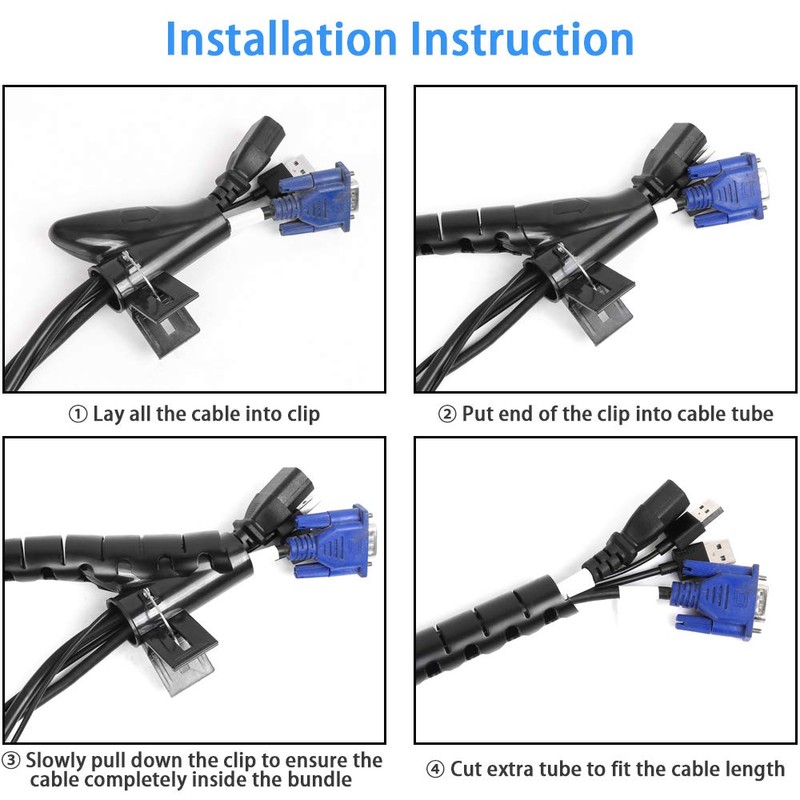 Installation Instruction

① Lay all the cable into clip

② Put end of the clip into cable tube

③ Slowly pull down the clip to ensure the cable completely inside the bundle

④ Cut extra tube to fit the cable length