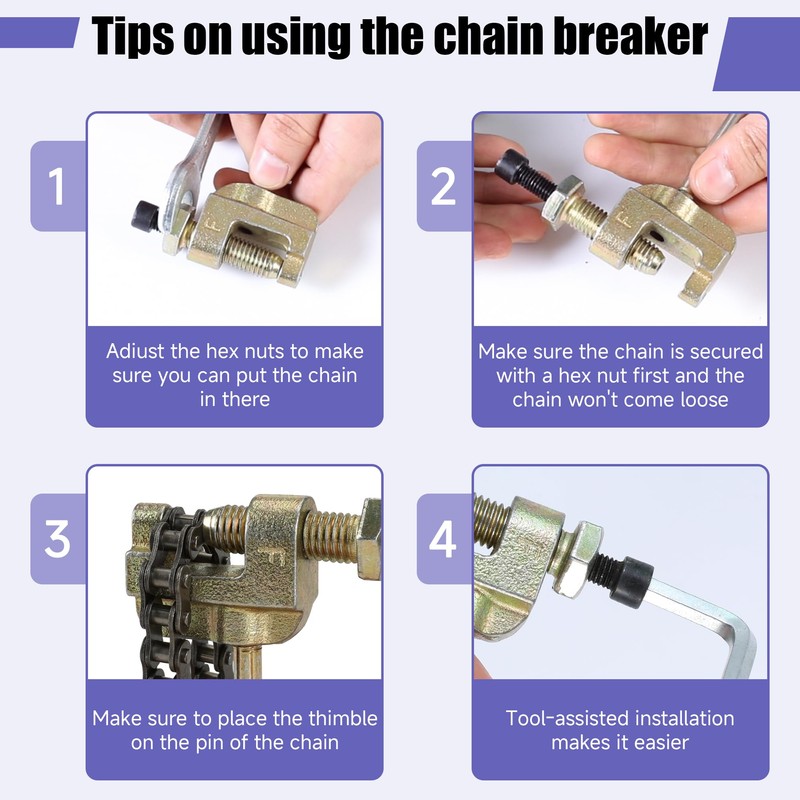 Tips on using the chain breaker

1

Adiust the hex nuts to make sure you can put the chain in there

2

Make sure the chain is secured with a hex nut first and the chain won't come loose

3

Make sure to place the thimble on the pin of the chain

4

Tool-assisted installation makes it easier