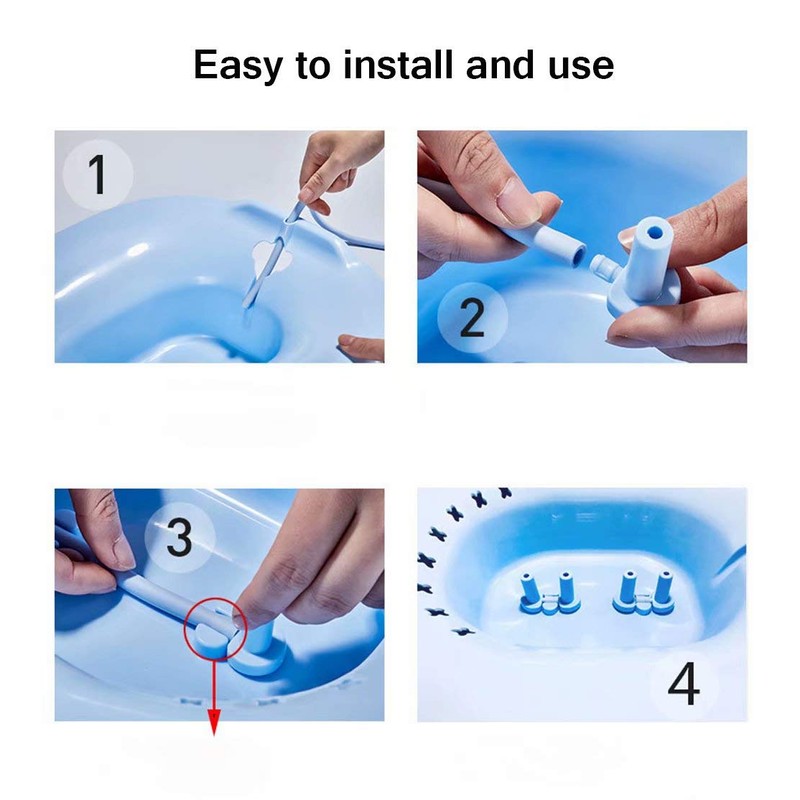 Easy to install and use

1

2

3

4