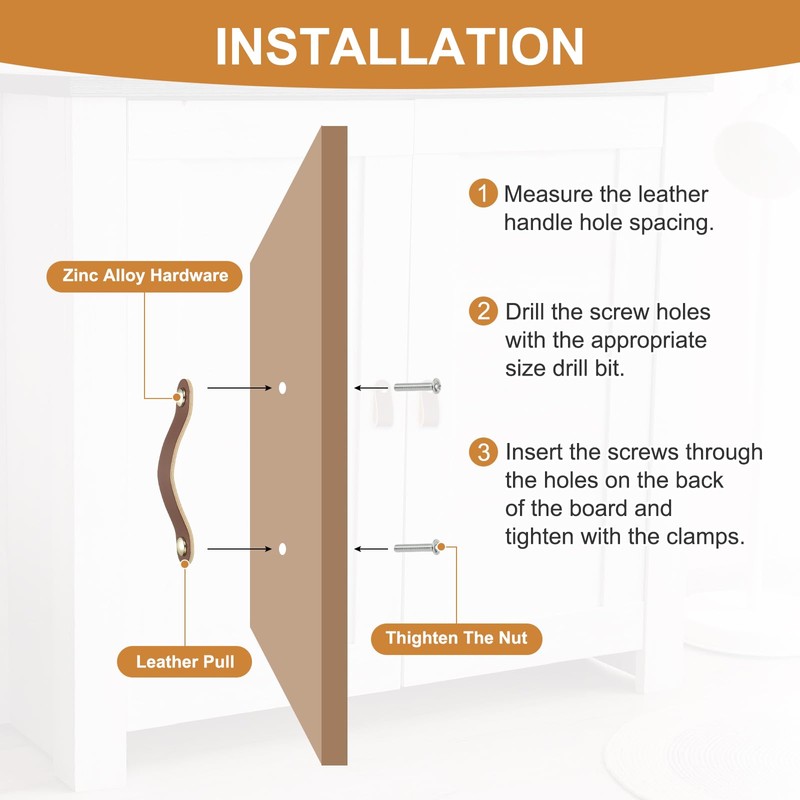 INSTALLATION

Zinc Alloy Hardware

Leather Pull

Thighten The Nut

1 Measure the leather handle hole spacing.

2 Drill the screw holes with the appropriate size drill bit.

3 Insert the screws through the holes on the back of the board and tighten with the clamps.