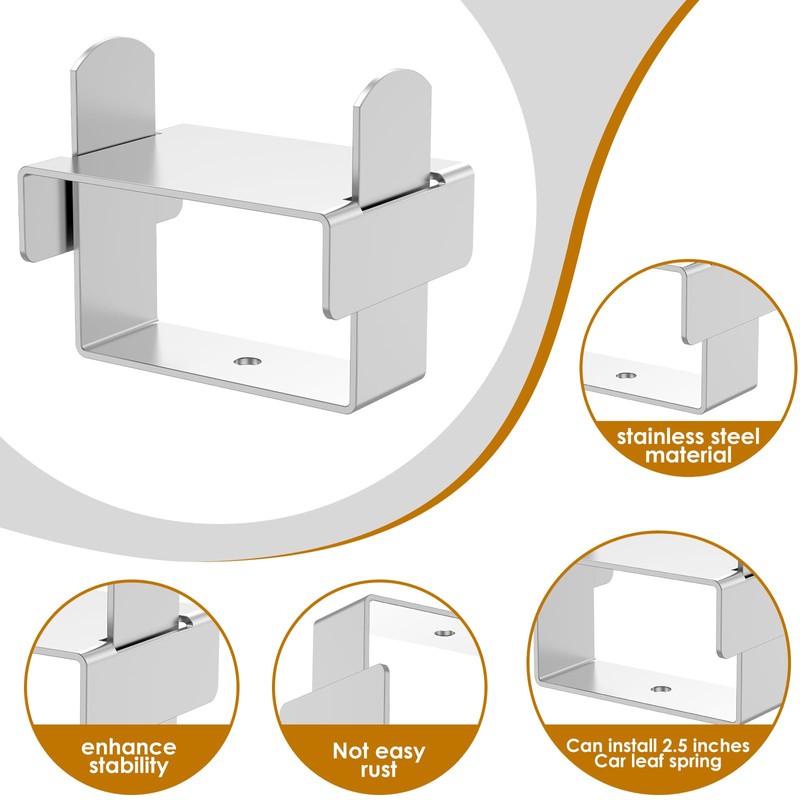 stainless steel material

enhance stability

Not easy rust

Can install 2.5 inches Car leaf spring