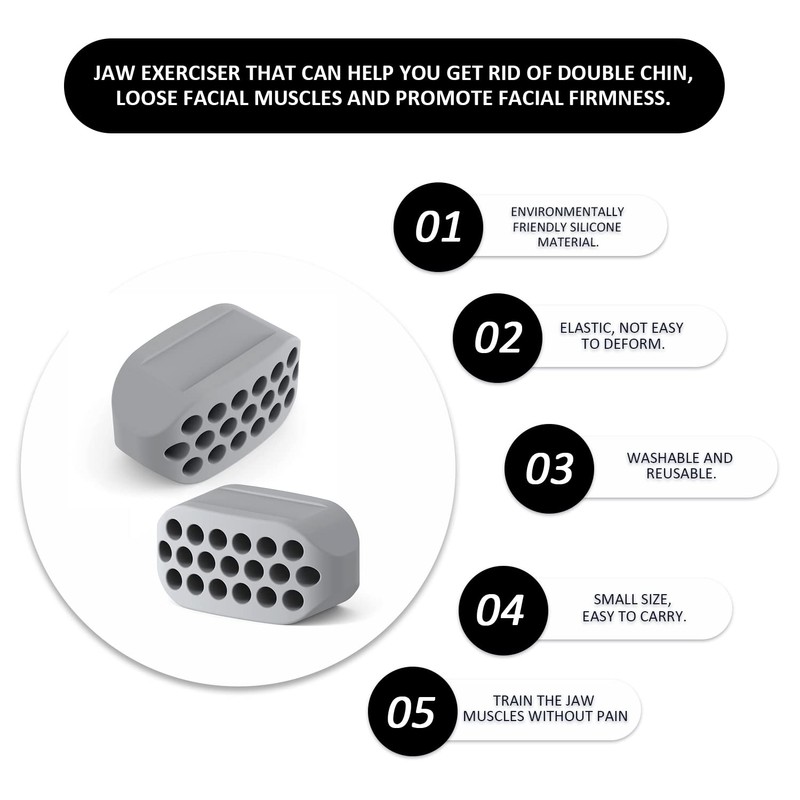 JAW EXERCISER THAT CAN HELP YOU GET RID OF DOUBLE CHIN, LOOSE FACIAL MUSCLES AND PROMOTE FACIAL FIRMNESS.

01 ENVIRONMENTALLY FRIENDLY SILICONE MATERIAL.

02 ELASTIC, NOT EASY TO DEFORM.

03 WASHABLE AND REUSABLE.

04 SMALL SIZE, EASY TO CARRY.

05 TRAIN THE JAW MUSCLES WITHOUT PAIN