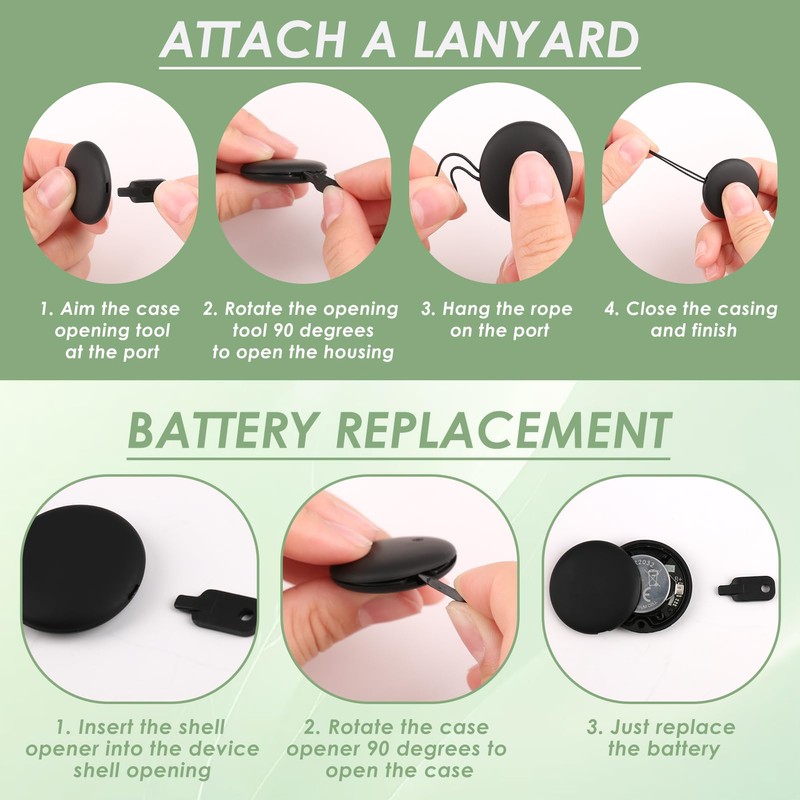 ATTACH A LANYARD

1. Aim the case opening tool at the port

2. Rotate the opening tool 90 degrees to open the housing

3. Hang the rope on the port

4. Close the casing and finish

BATTERY REPLACEMENT

1. Insert the shell opener into the device shell opening

2. Rotate the case opener 90 degrees to open the case

3. Just replace the battery