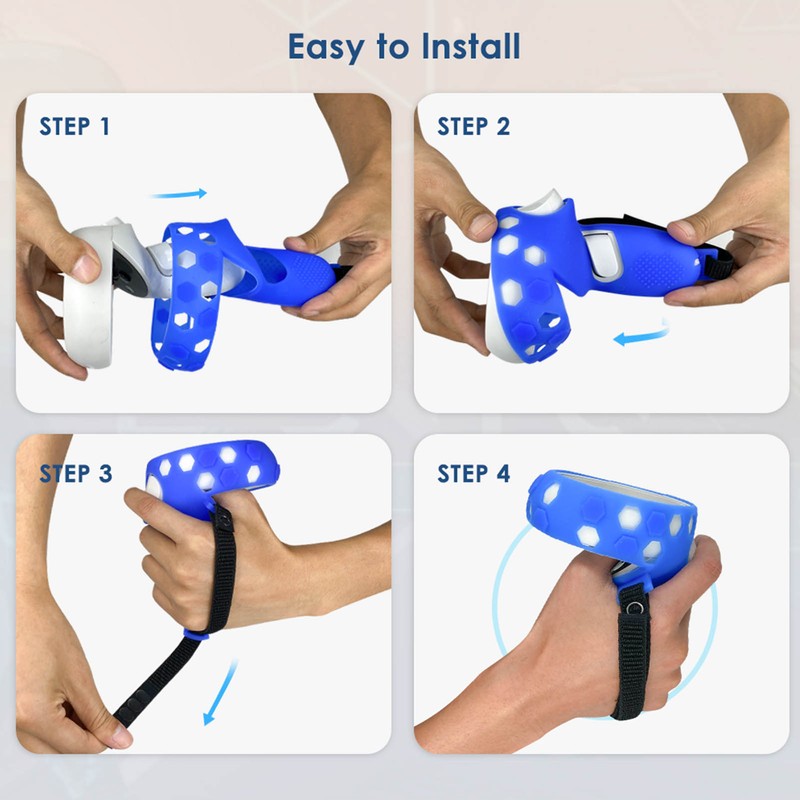 Easy to Install

STEP 1

STEP 2

STEP 3

STEP 4