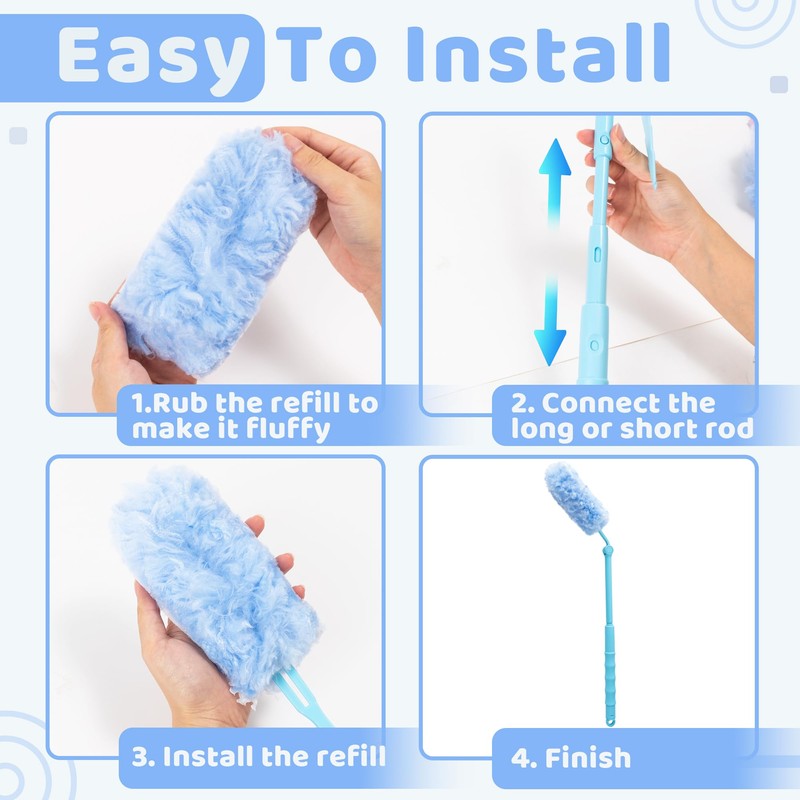 Easy To Install

1.Rub the refill to make it fluffy

2. Connect the long or short rod

3. Install the refill

4. Finish