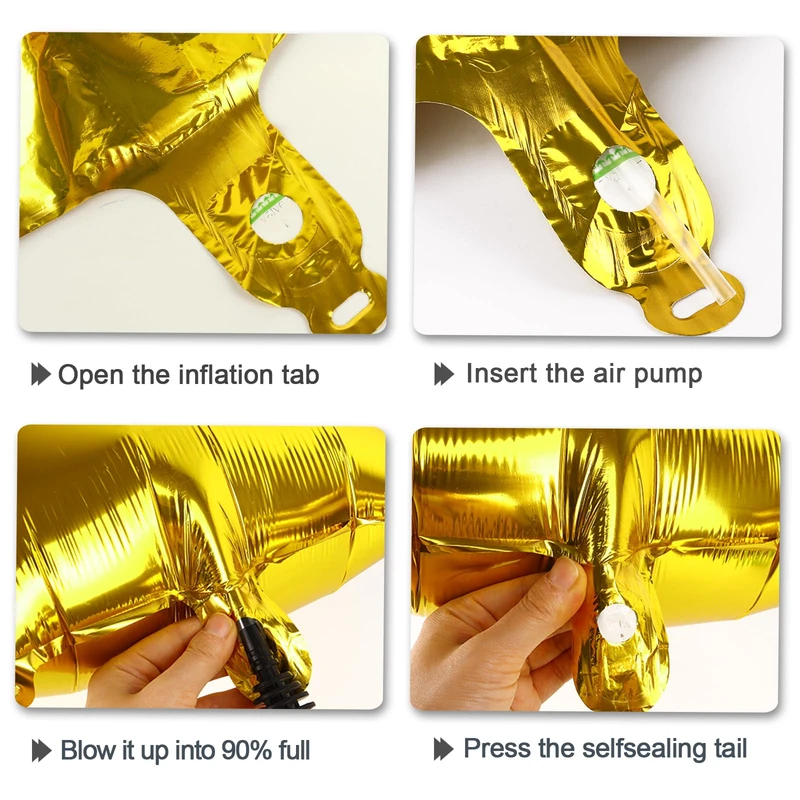 Open the inflation tab

Insert the air pump

Blow it up into 90% full

Press the selfsealing tail