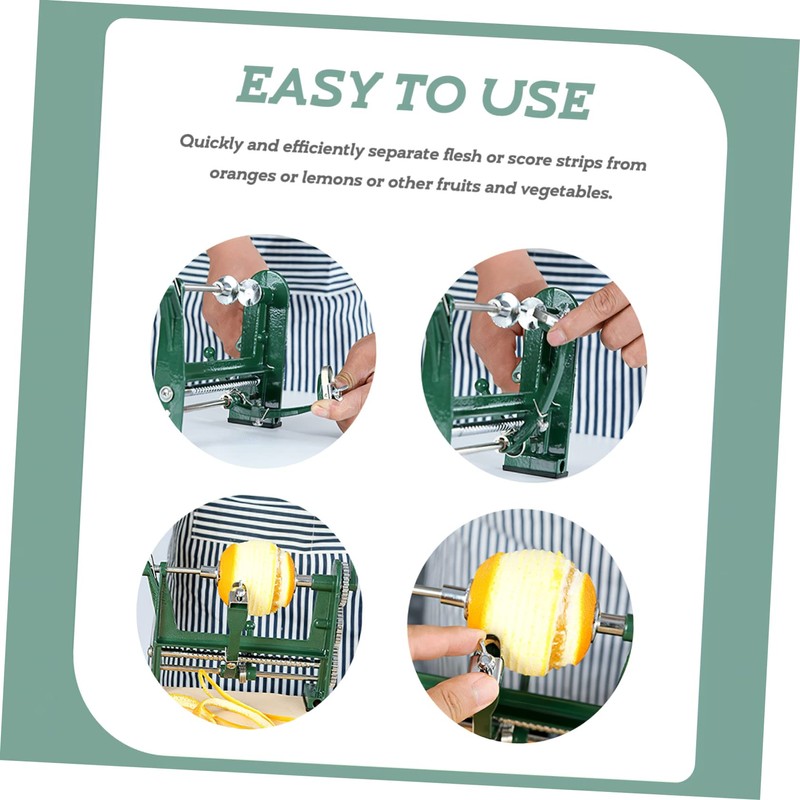 EASY TO USE

Quickly and efficiently separate flesh or score strips from oranges or lemons or other fruits and vegetables.