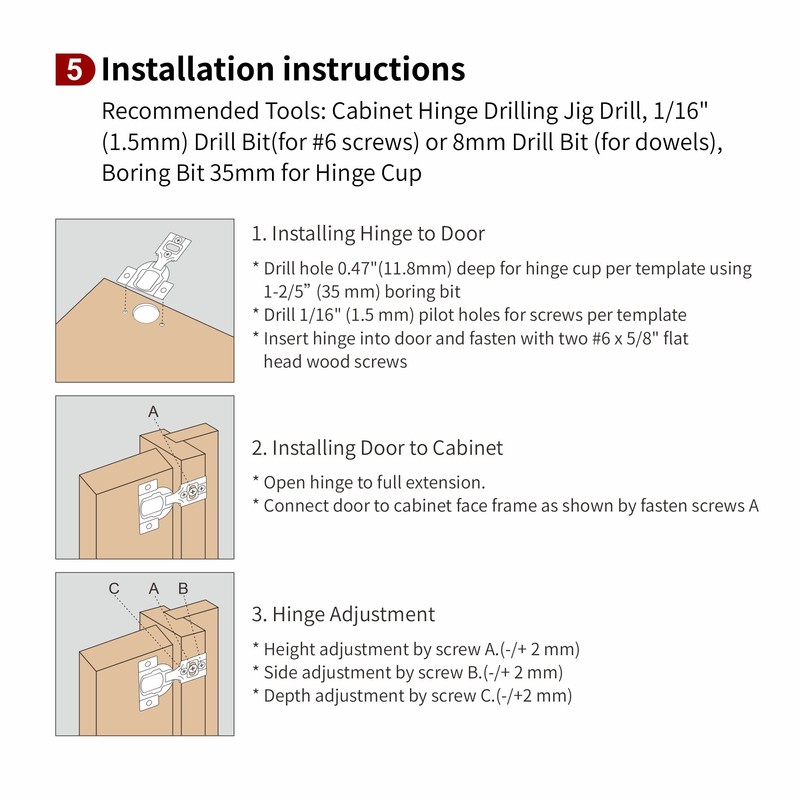 5 Installation instructions

Recommended Tools: Cabinet Hinge Drilling Jig Drill, 1/16" (1.5mm) Drill Bit(for #6 screws) or 8mm Drill Bit (for dowels), Boring Bit 35mm for Hinge Cup

1. Installing Hinge to Door

* Drill hole 0.47"(11.8mm) deep for hinge cup per template using 1-2/5” (35 mm) boring bit
* Drill 1/16" (1.5 mm) pilot holes for screws per template
* Insert hinge into door and fasten with two #6 x 5/8" flat head wood screws

A

2. Installing Door to Cabinet

* Open hinge to full extension.
* Connect door to cabinet face frame as shown by fasten screws A

C A B

3. Hinge Adjustment

* Height adjustment by screw A.(-/+ 2 mm)
* Side adjustment by screw B.(-/+ 2 mm)
* Depth adjustment by screw C.(-/+2 mm)