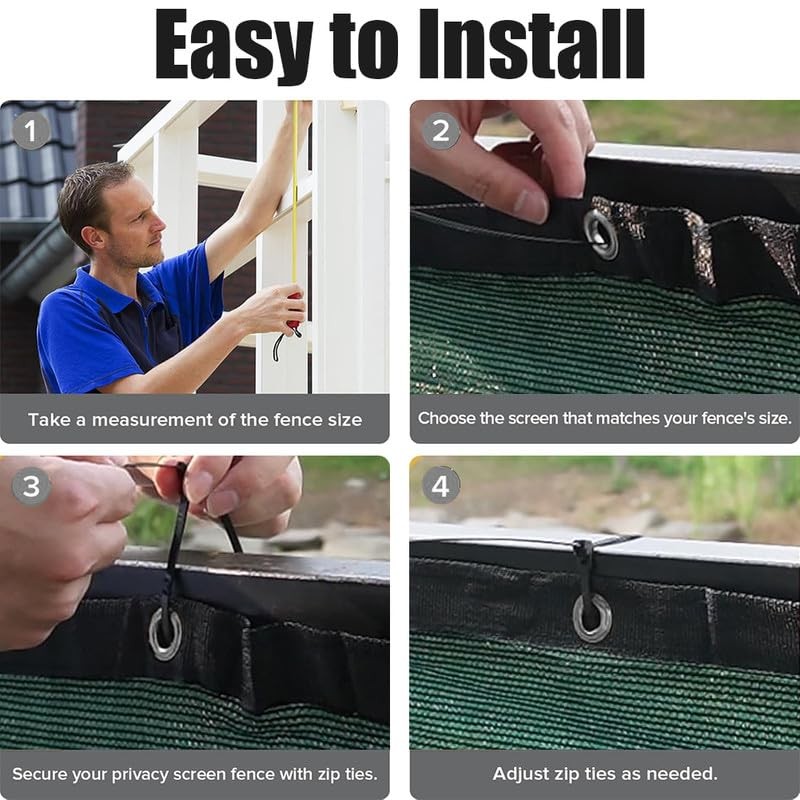 Easy to Install

1

Take a measurement of the fence size

2

Choose the screen that matches your fence's size.

3

Secure your privacy screen fence with zip ties.

4

Adjust zip ties as needed.