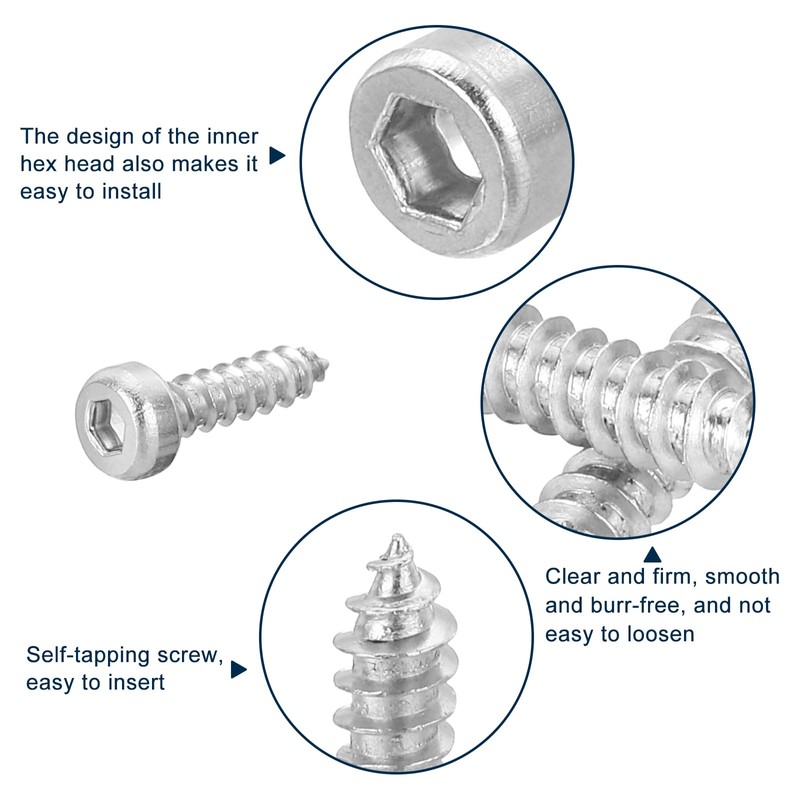 The design of the inner hex head also makes it easy to install

Clear and firm, smooth and burr-free, and not easy to loosen

Self-tapping screw, easy to insert